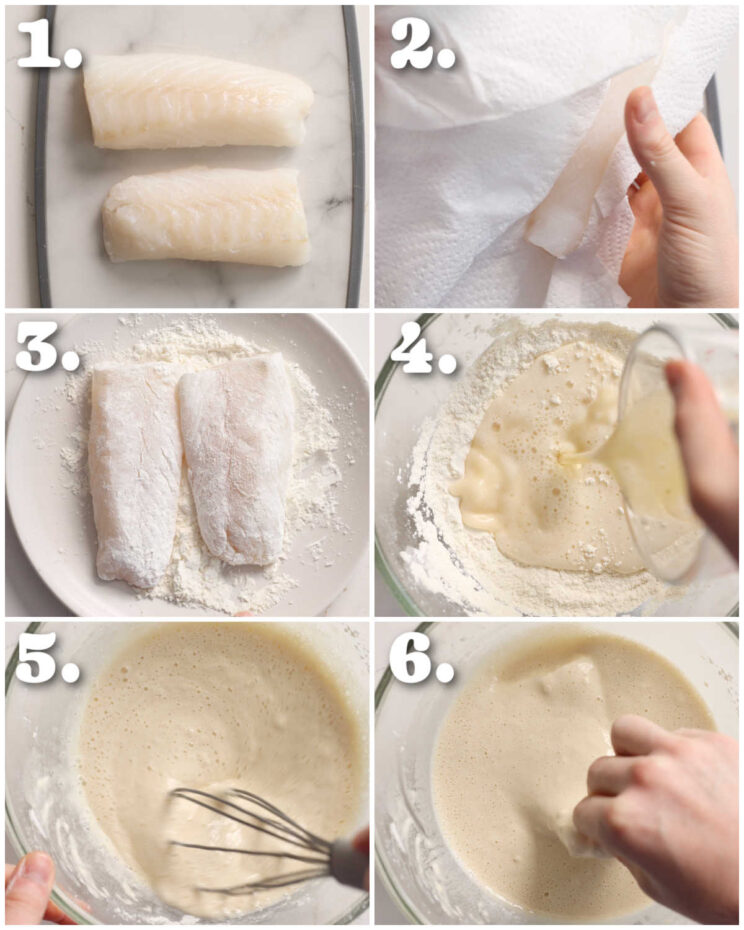 1.

2.

3.

4.

5.

6.