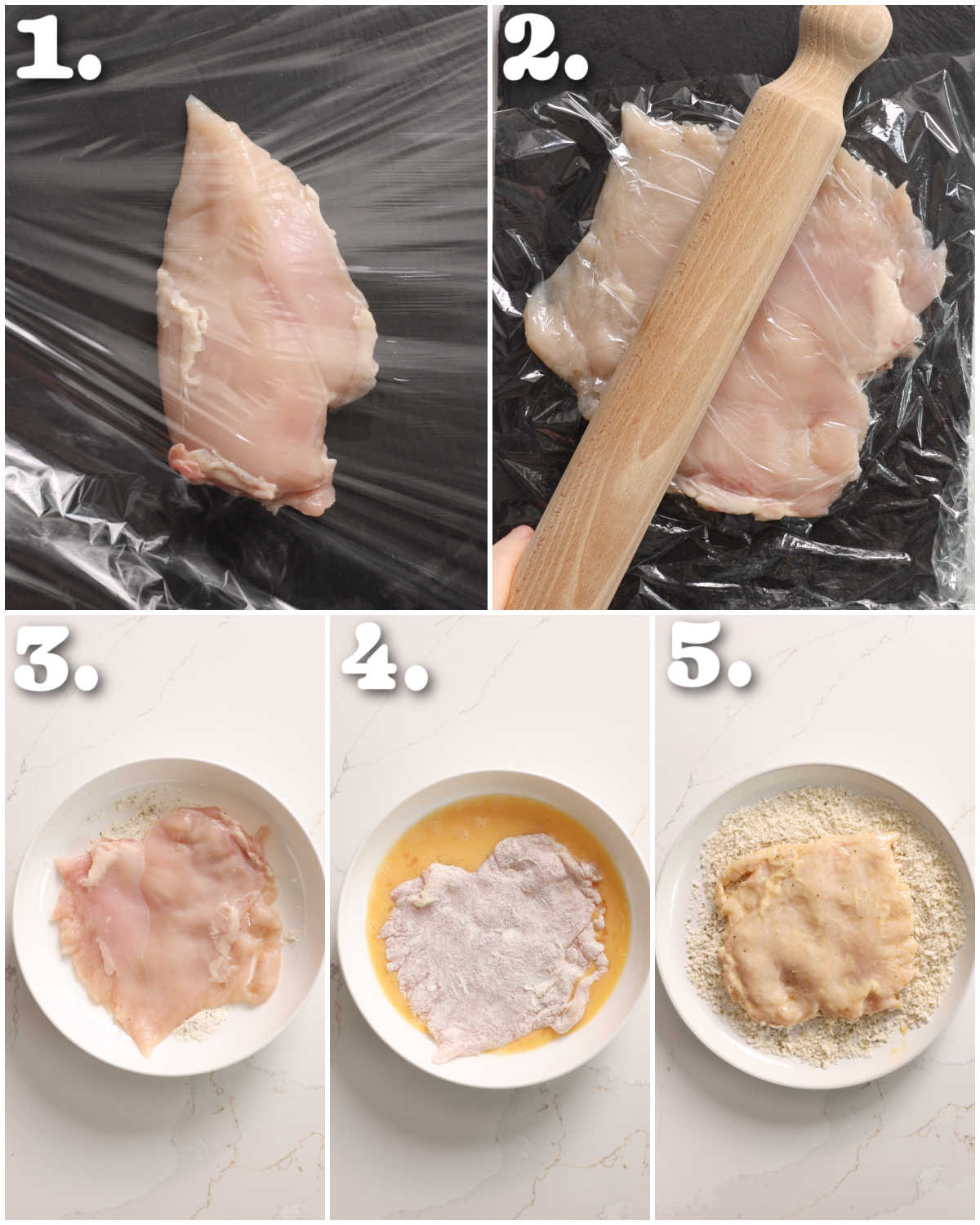 1.

2.

3.

4.

5.