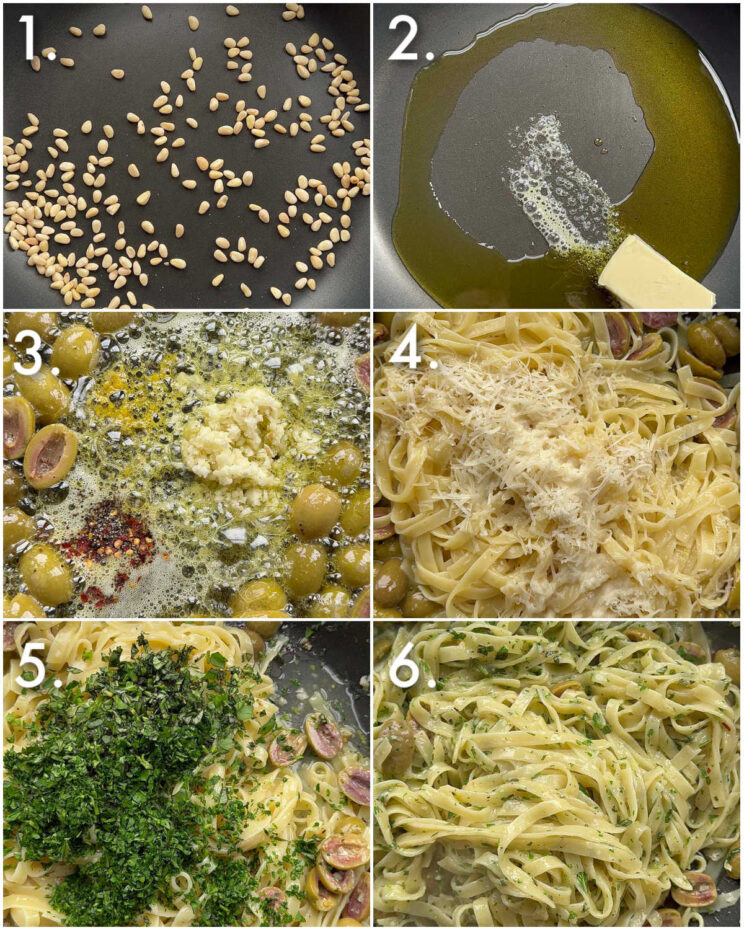 1.

2.

3.

4.

5.

6.