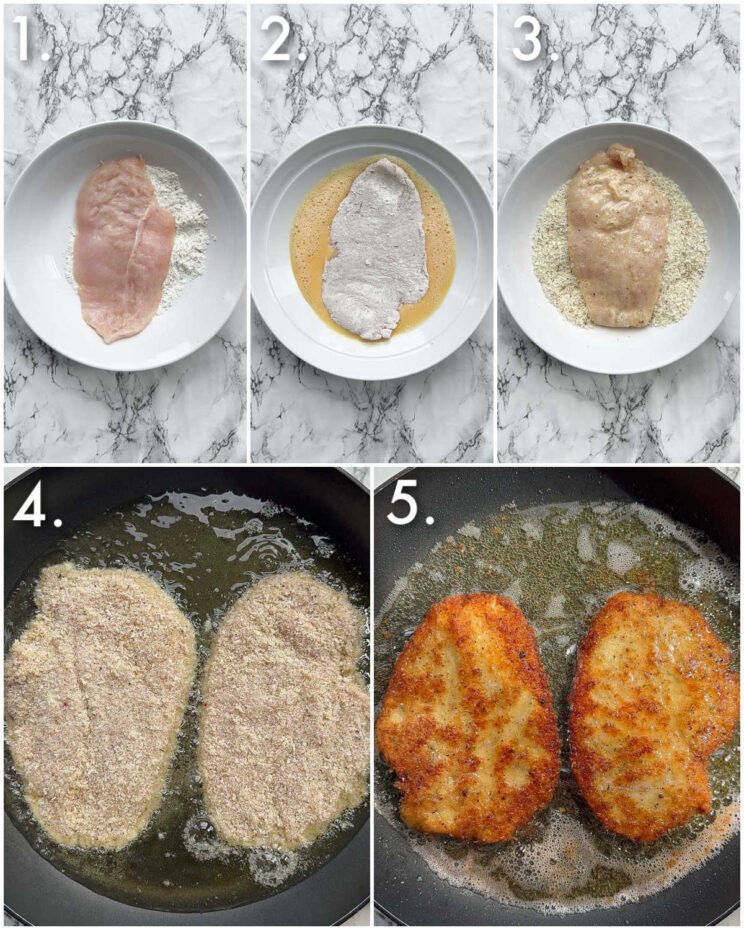 1.

2.

3.

4.

5.