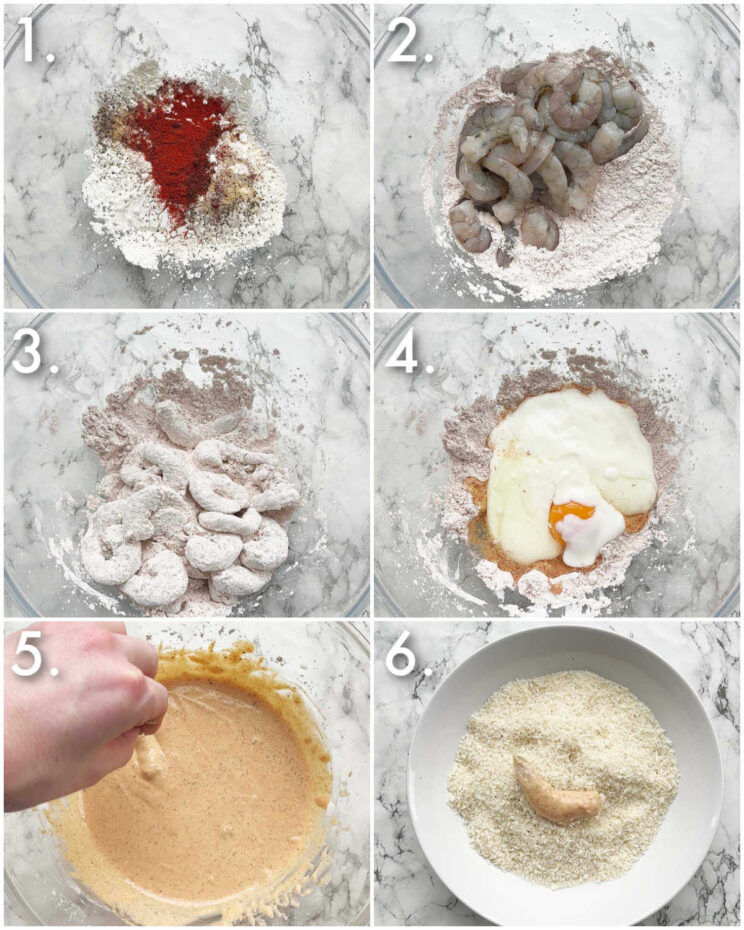 1.

2.

3.

4.

5.

6.