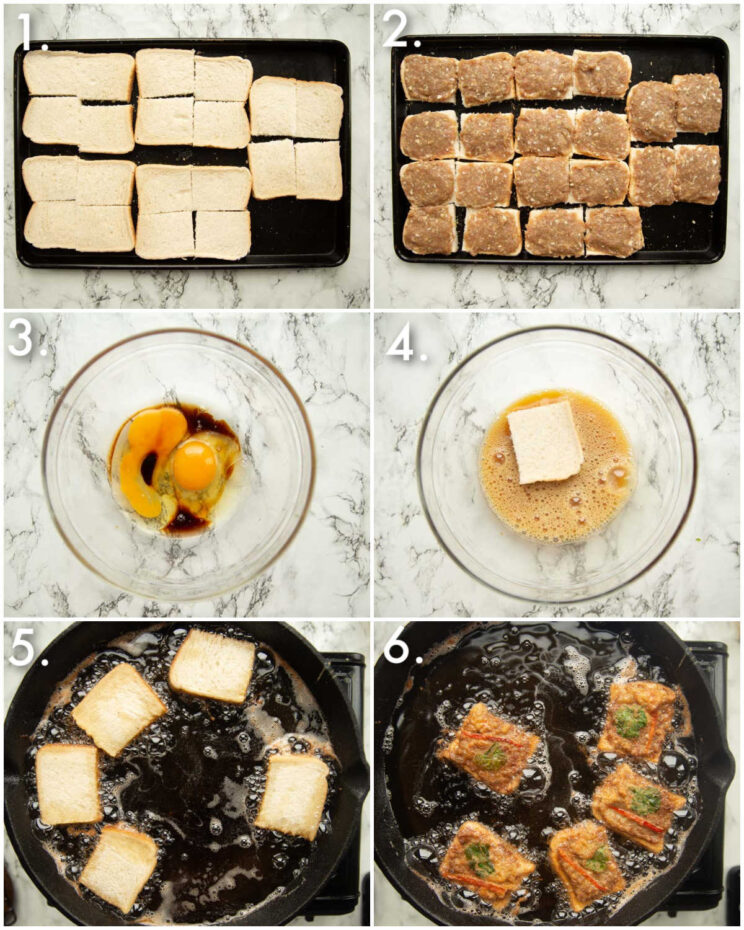 1.

2.

3.

4.

5.

6.