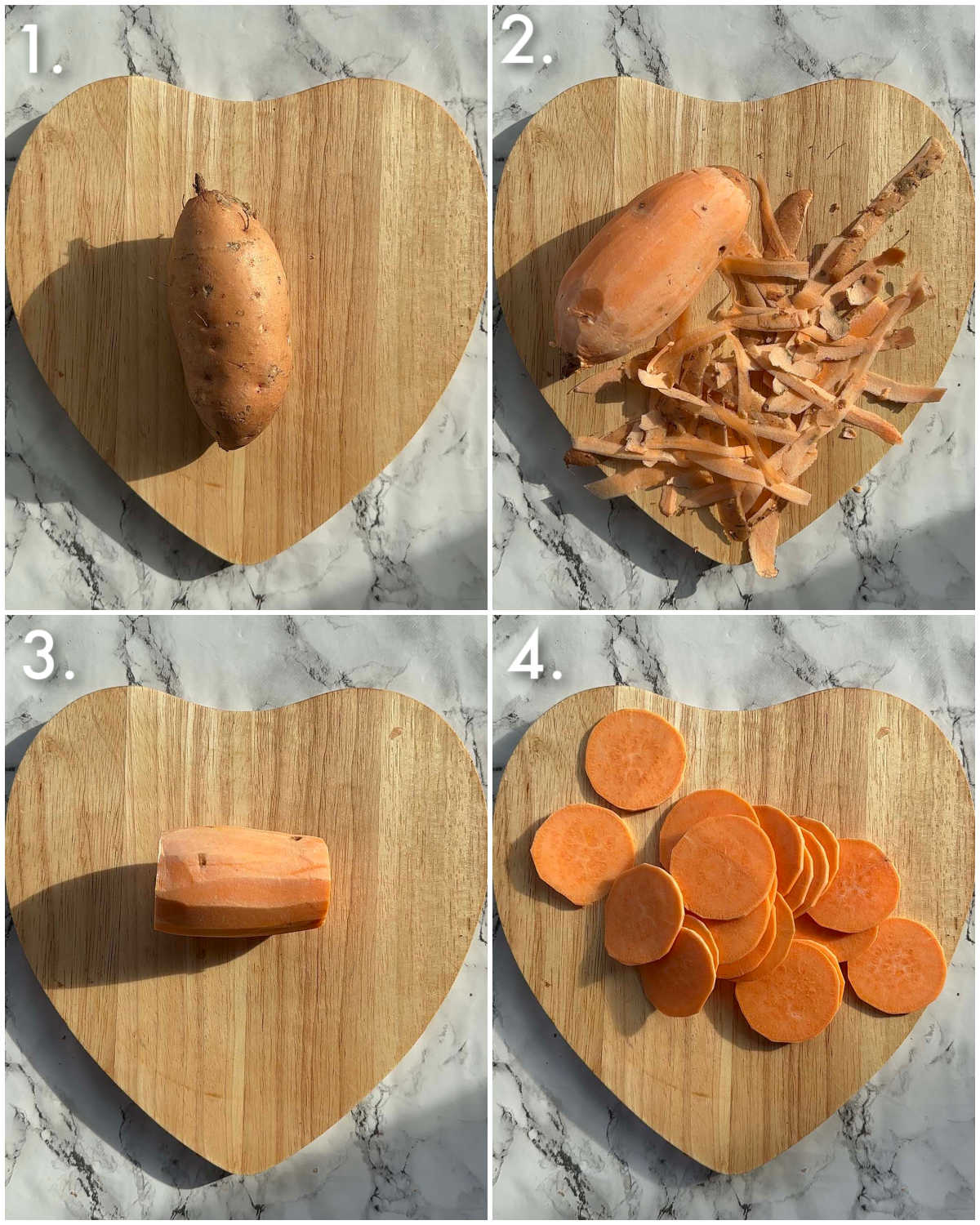 1.

2.

3.

4.