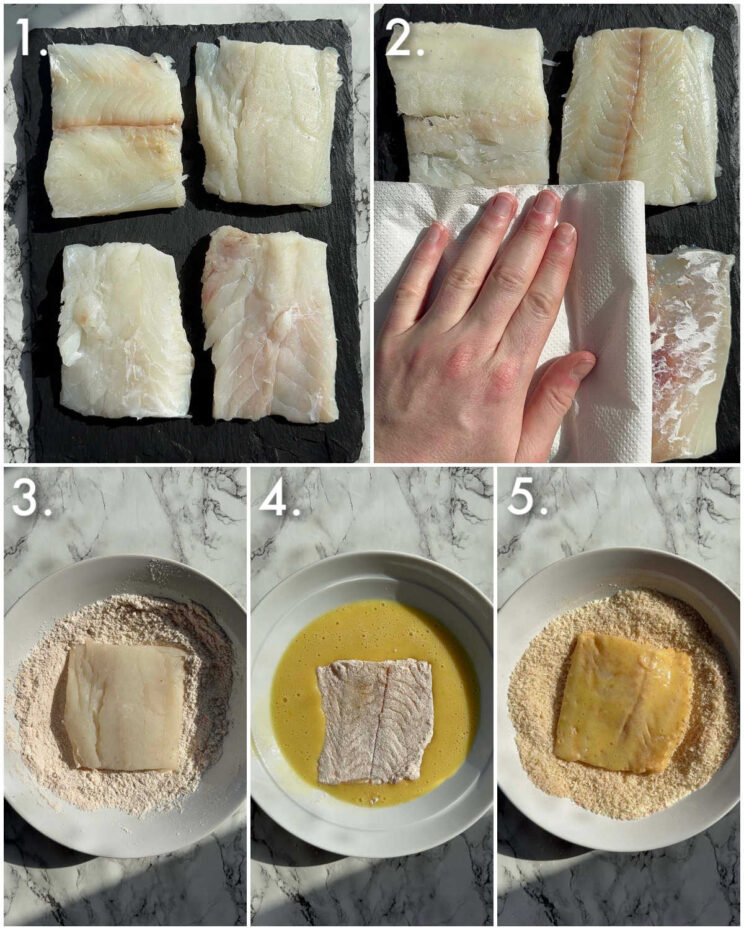 1.

2.

3.

4.

5.