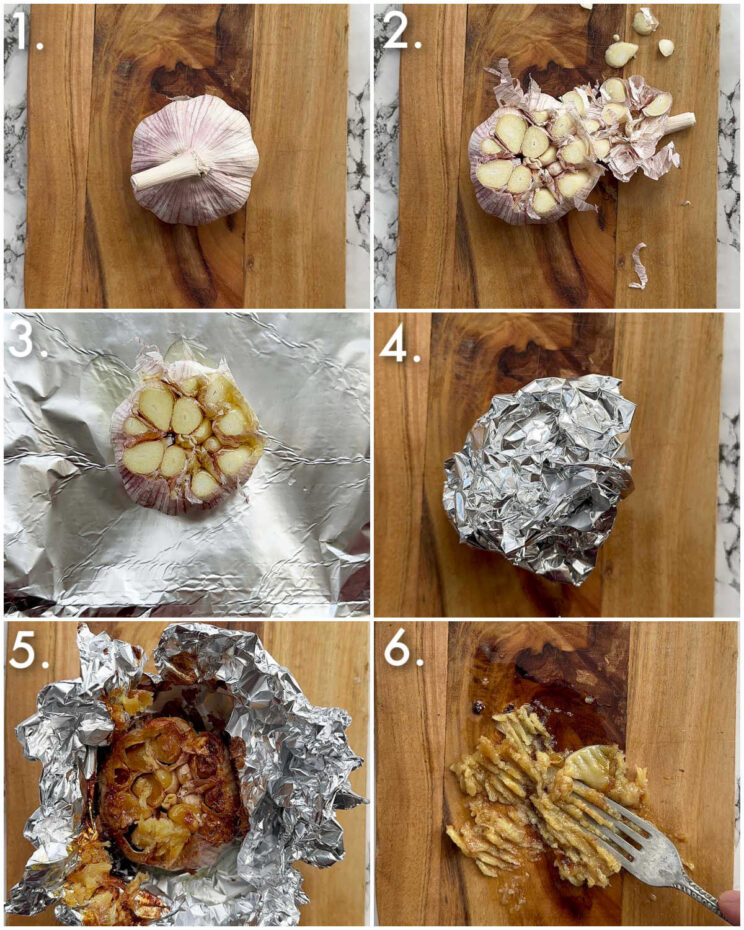 1.

2.

3.

4.

5.

6.