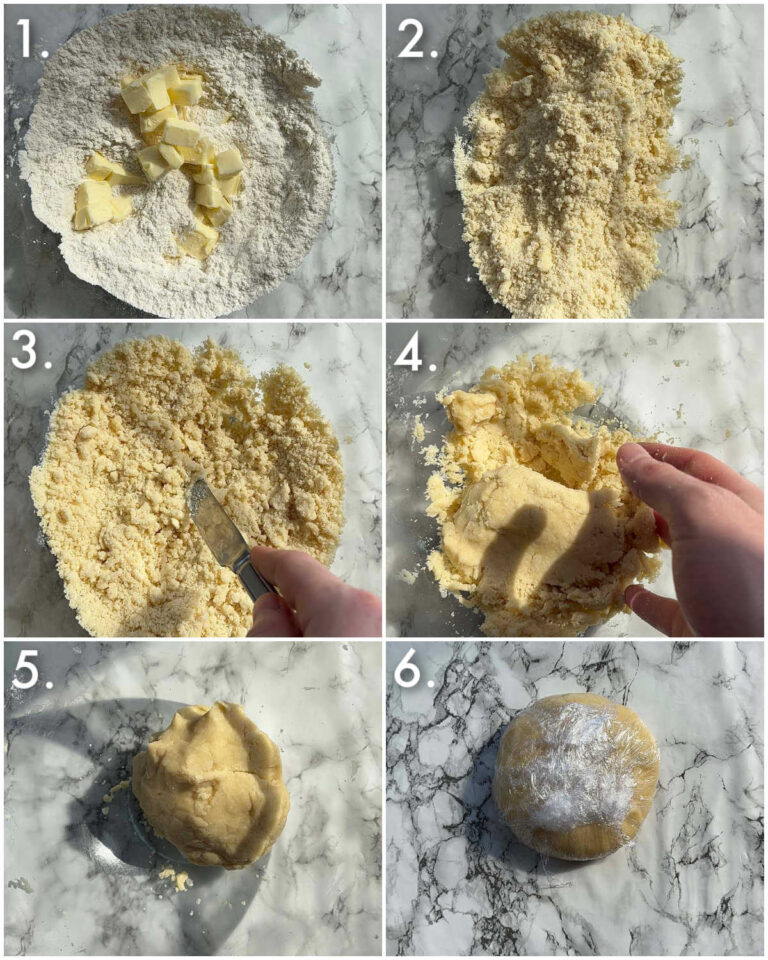 1.

2.

3.

4.

5.

6.