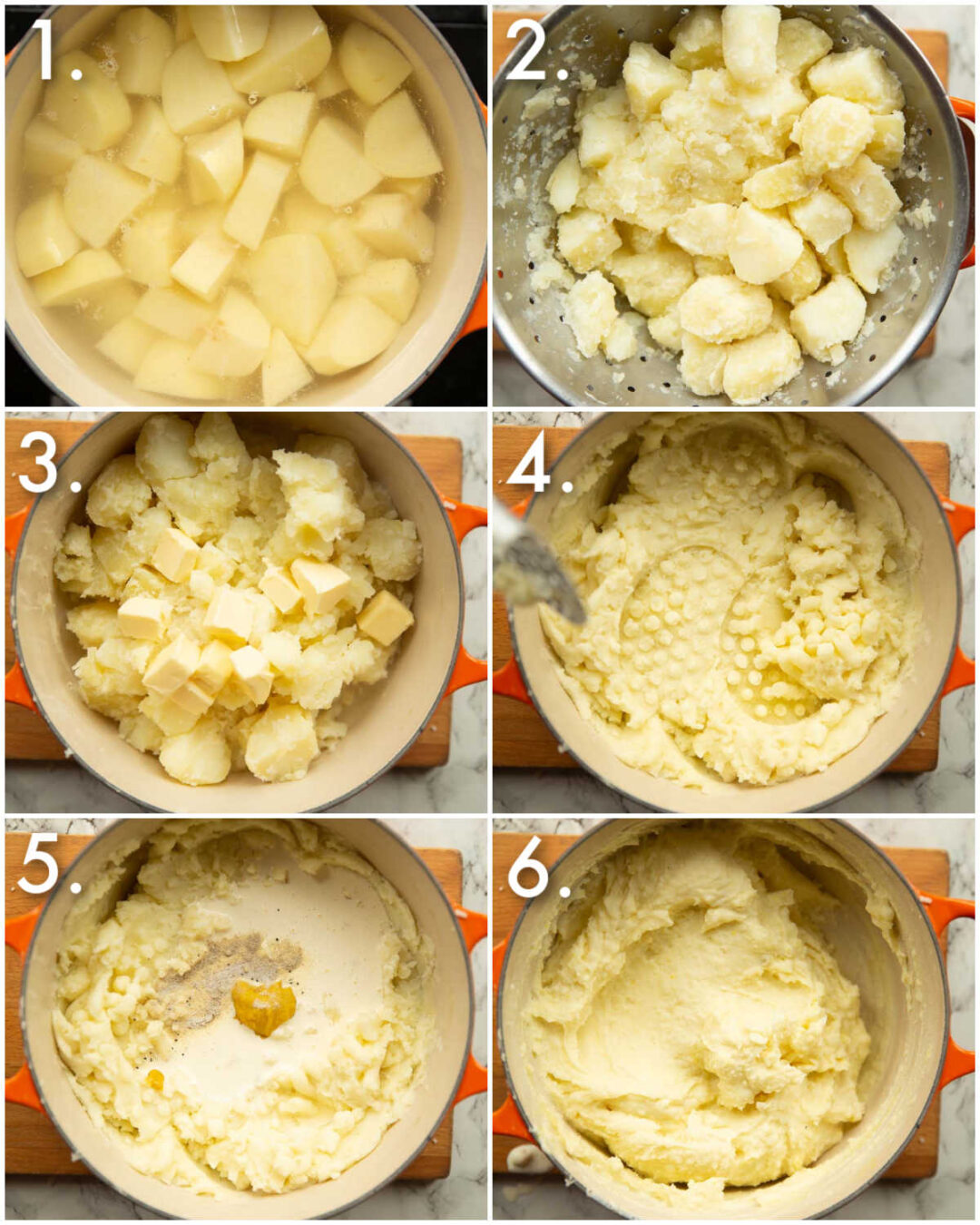 1.

2.

3.

4.

5.

6.