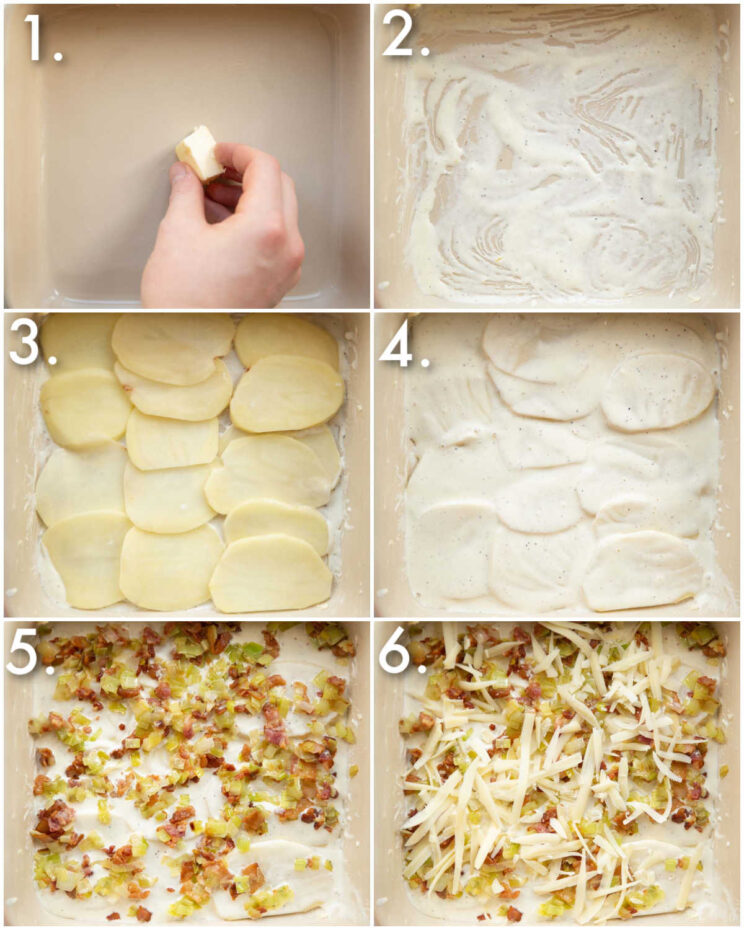 1.
2.
3.
4.
5.
6.