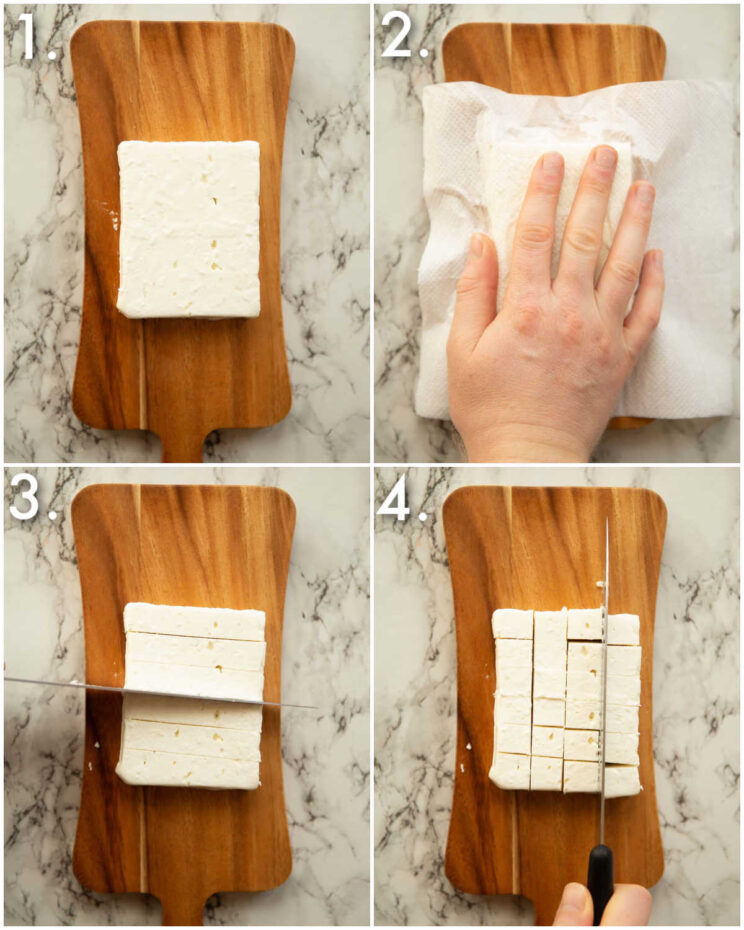 1.

2.

3.

4.