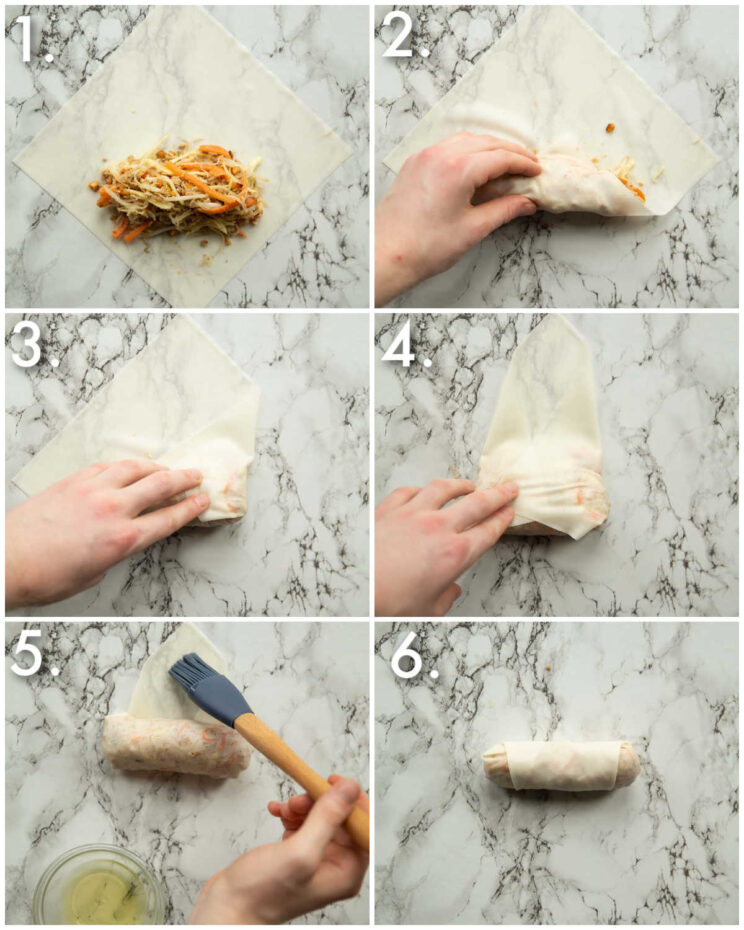 1.

2.

3.

4.

5.

6.