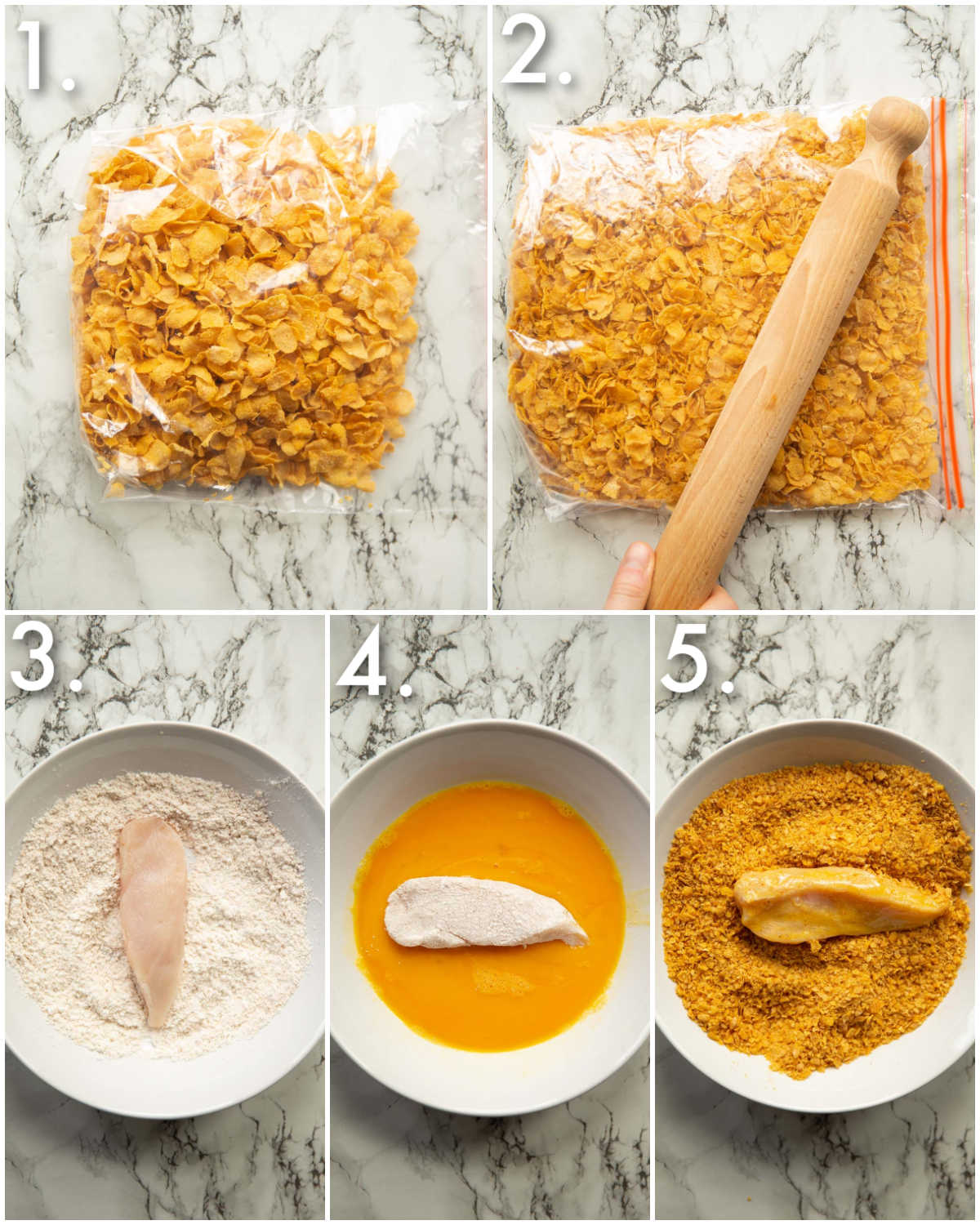 1.

2.

3.

4.

5.