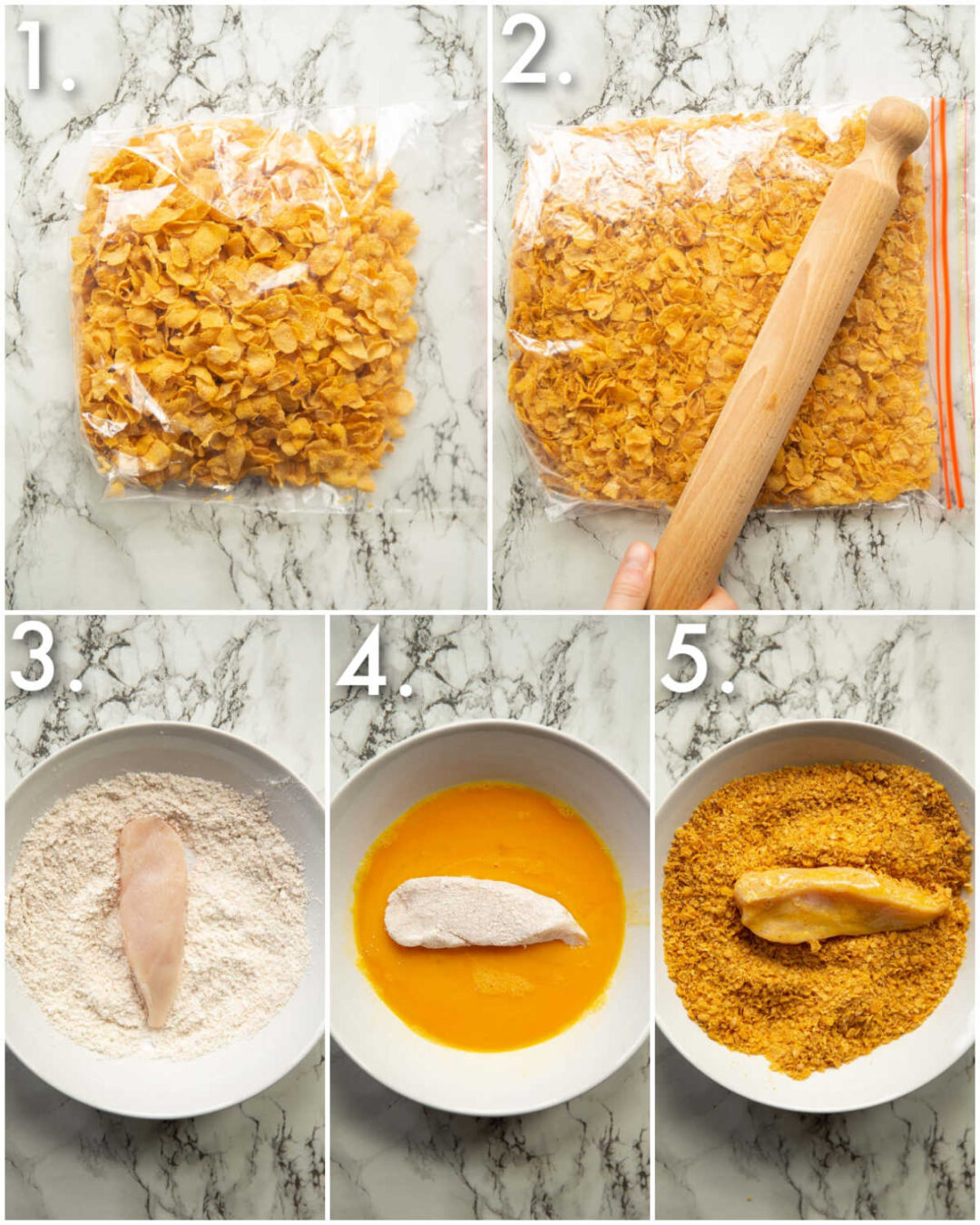 1.

2.

3.

4.

5.