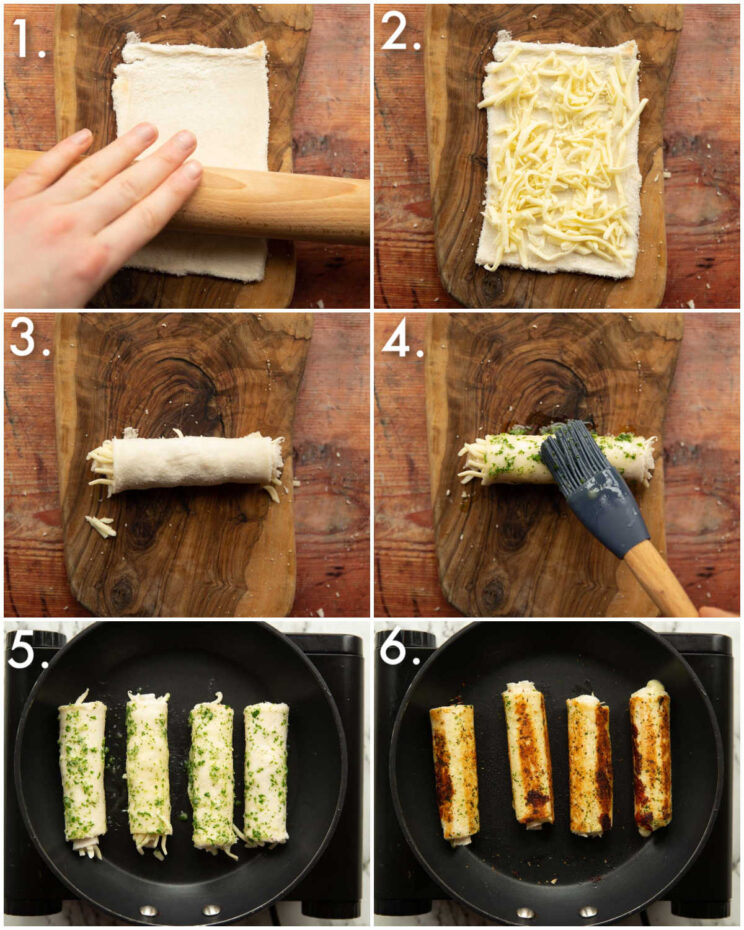 1.

2.

3.

4.

5.

6.