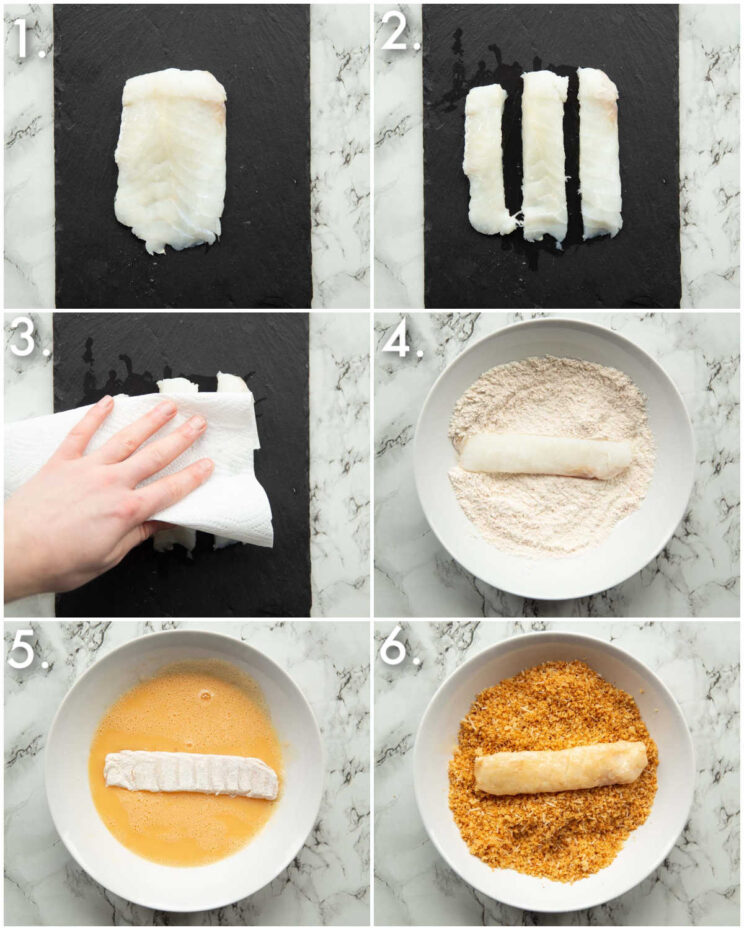 1.

2.

3.

4.

5.

6.