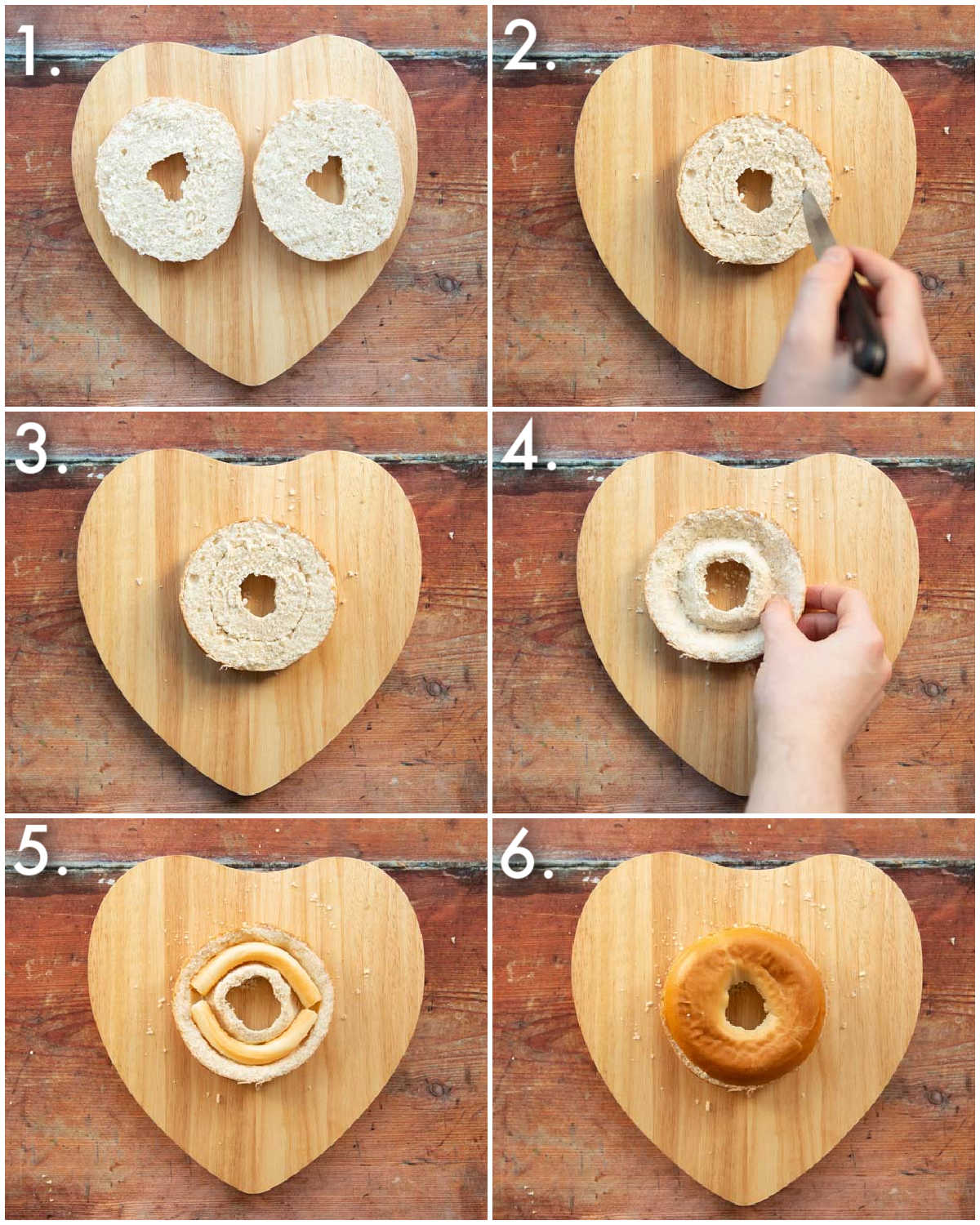 1.

2.

3.

4.

5.

6.