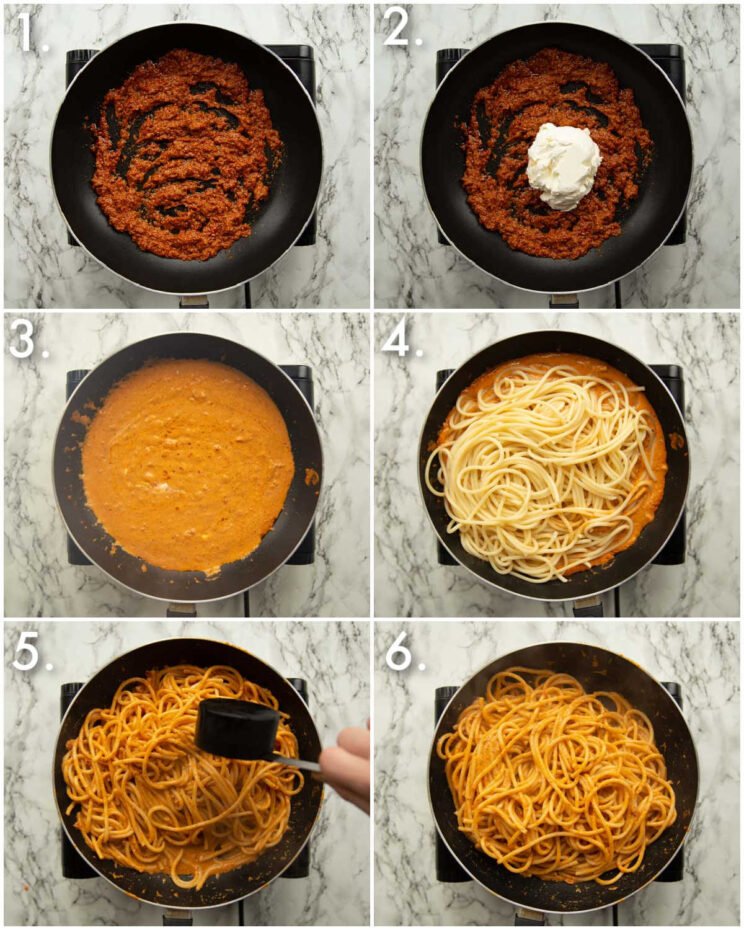 1.

2.

3.

4.

5.

6.