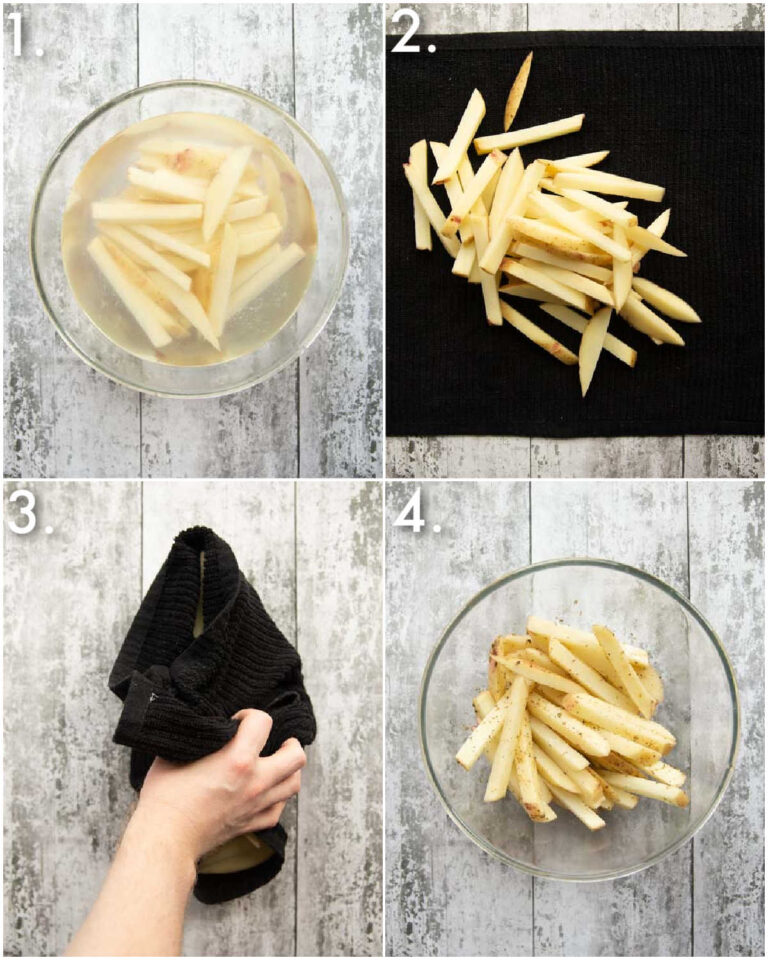 1.

2.

3.

4.