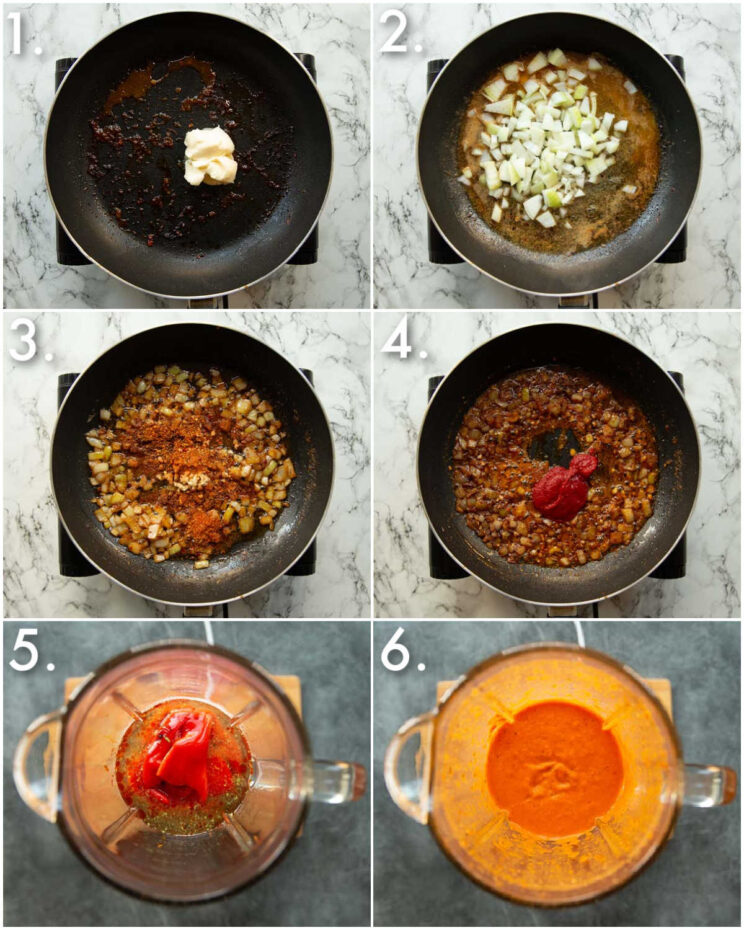 1.

2.

3.

4.

5.

6.