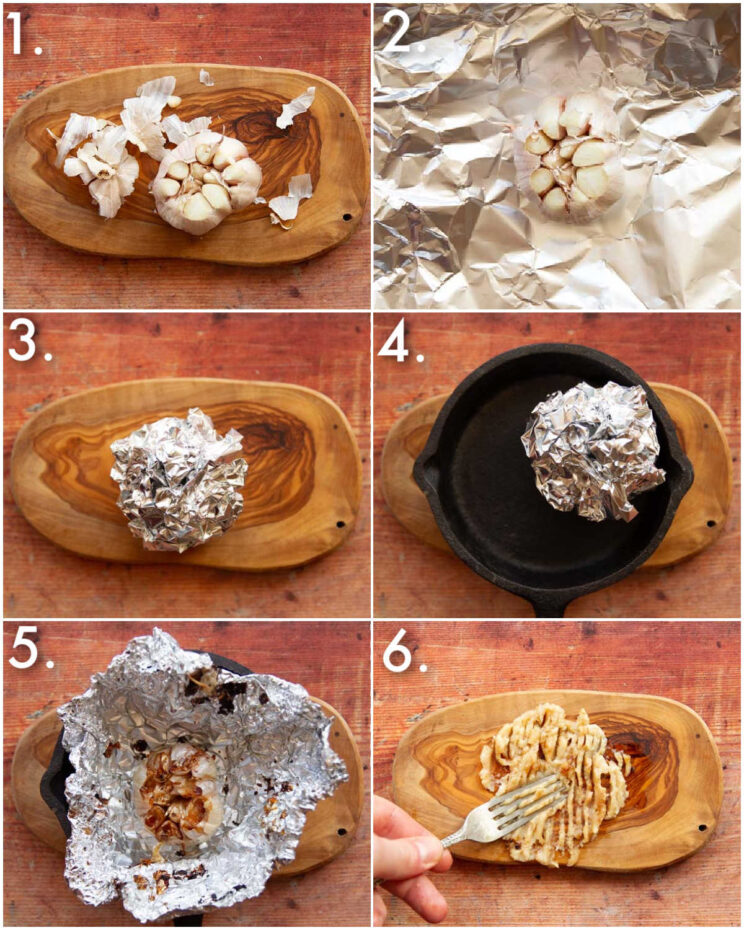 1.

2.

3.

4.

5.

6.