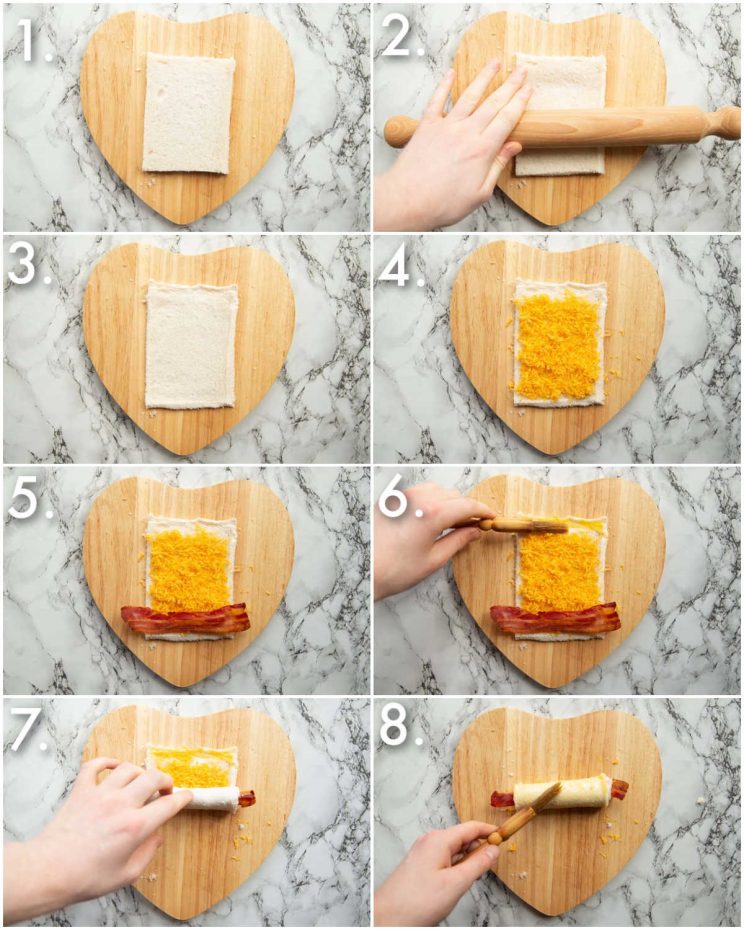 1.

2.

3.

4.

5.

6.

7.

8.