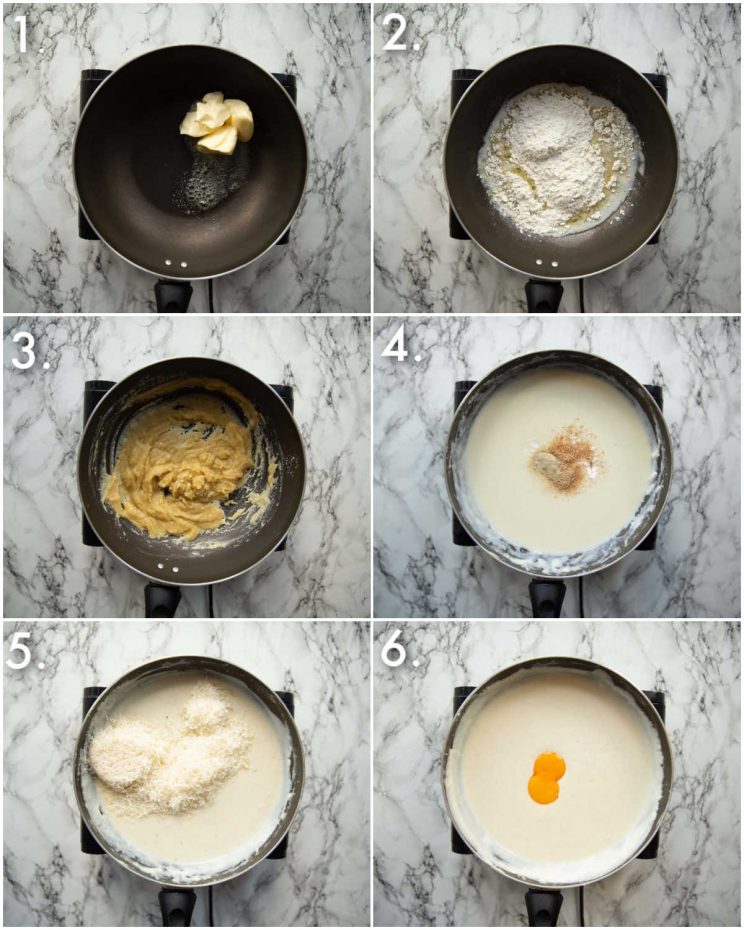 1.

2.

3.

4.

5.

6.