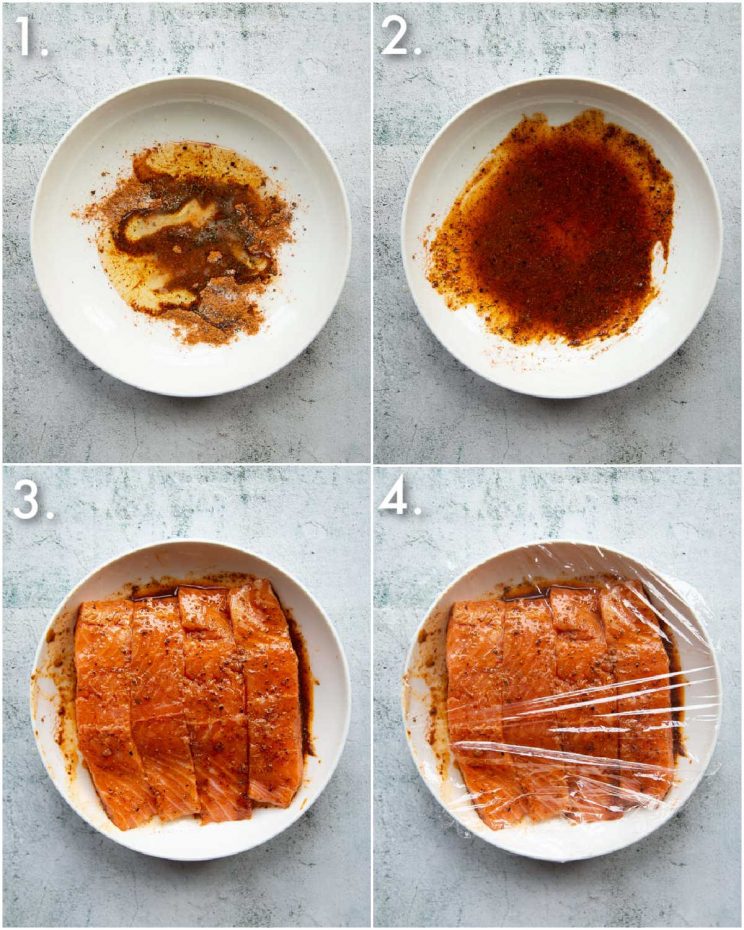 1.

2.

3.

4.