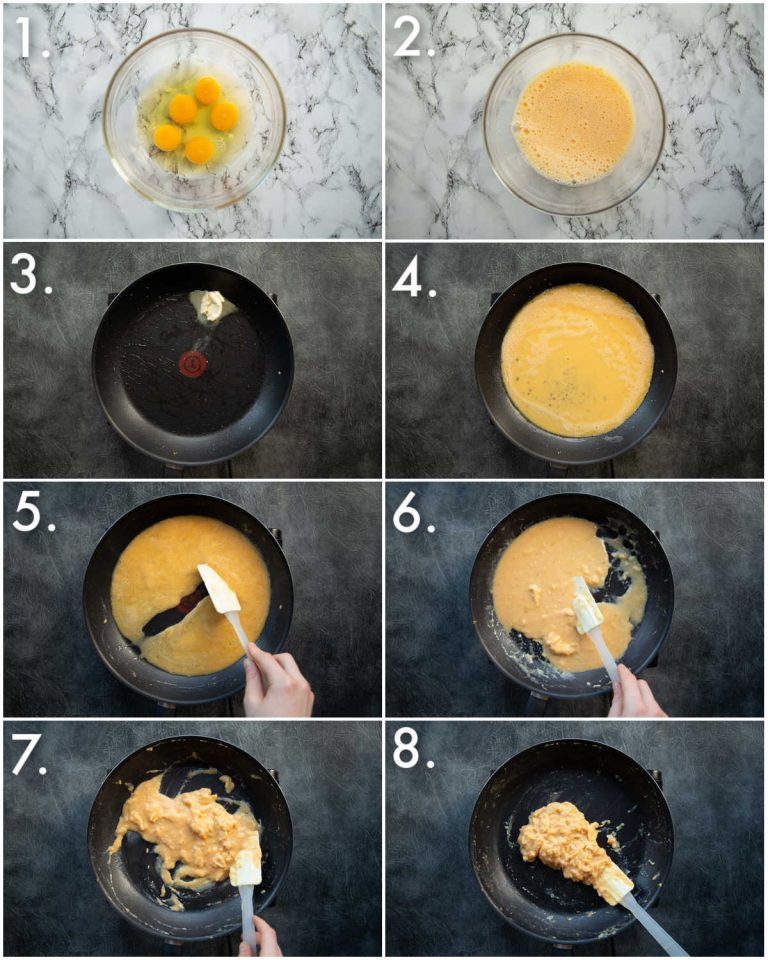 1.
2.
3.
4.
5.
6.
7.
8.