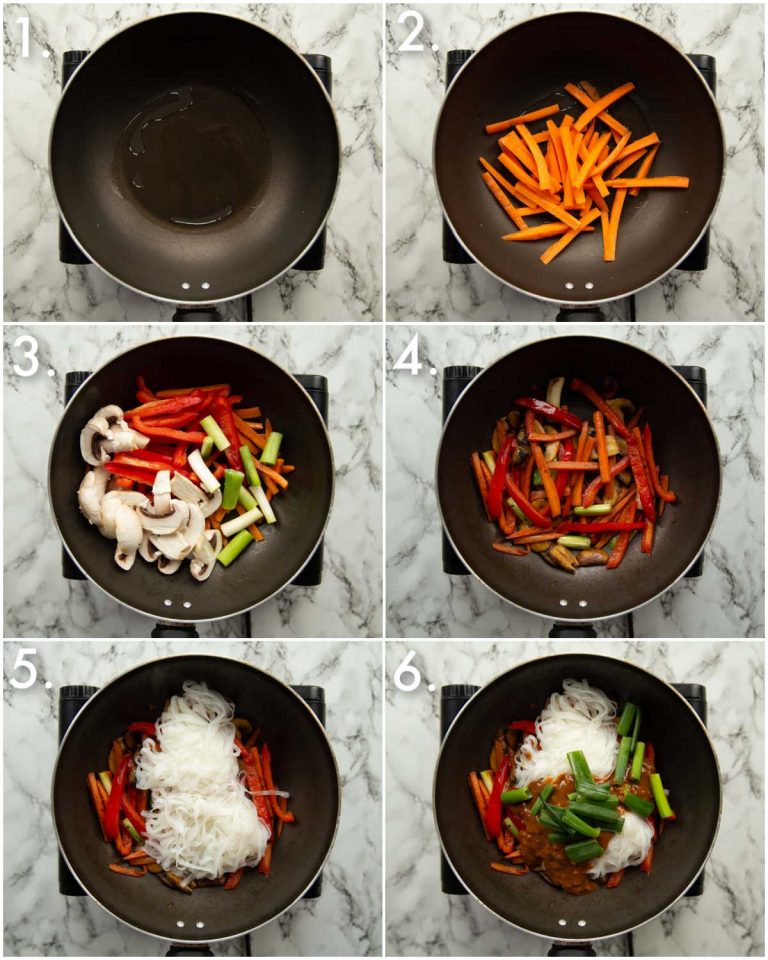 1.

2.

3.

4.

5.

6.