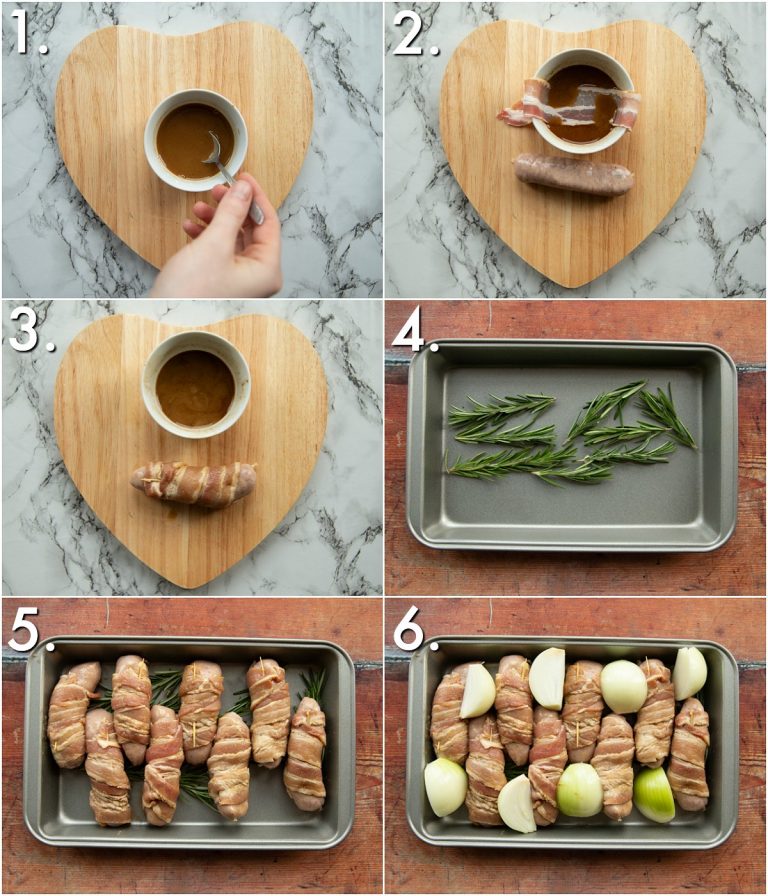 1.

2.

3.

4.

5.

6.