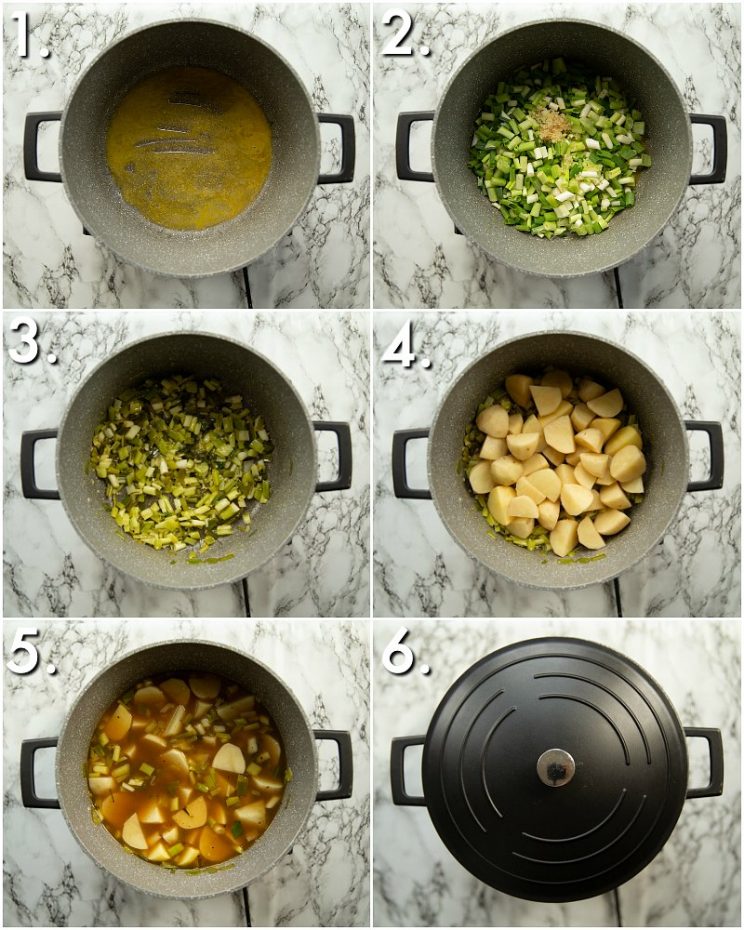 1.

2.

3.

4.

5.

6.