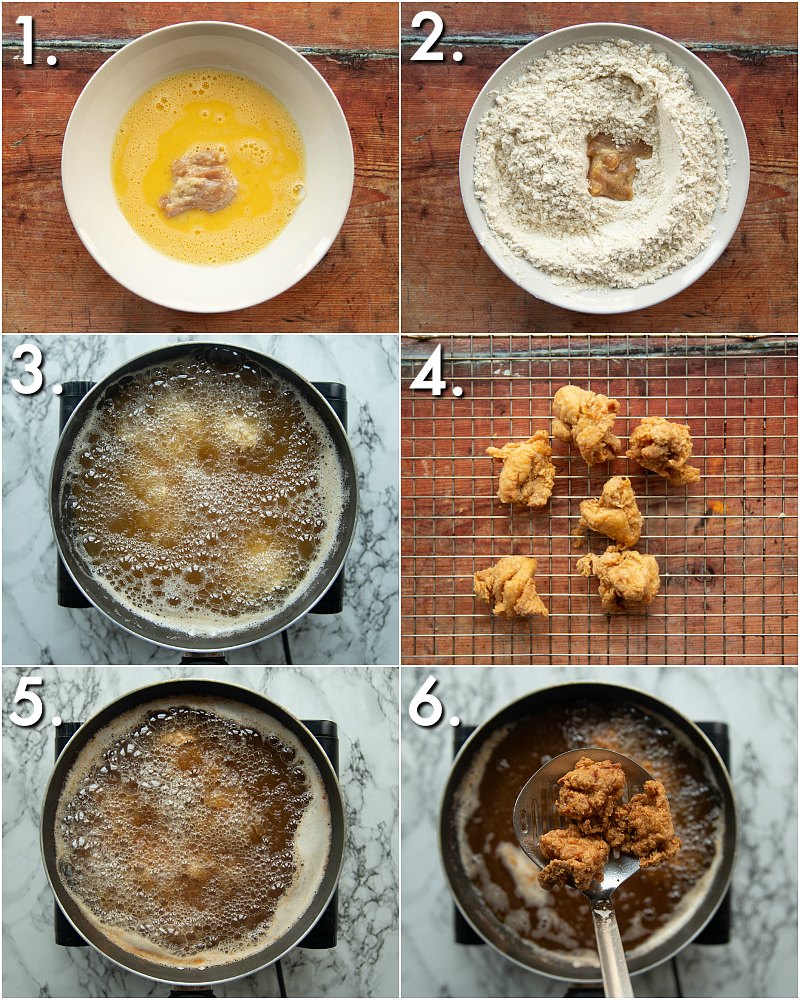 1.

2.

3.

4.

5.

6.