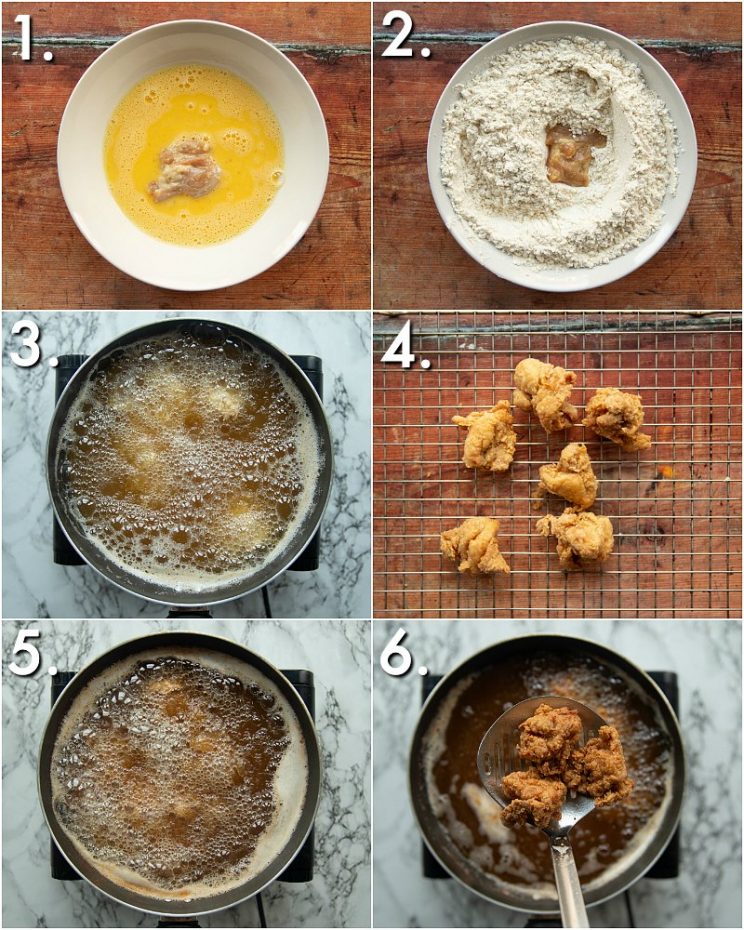 1.

2.

3.

4.

5.

6.