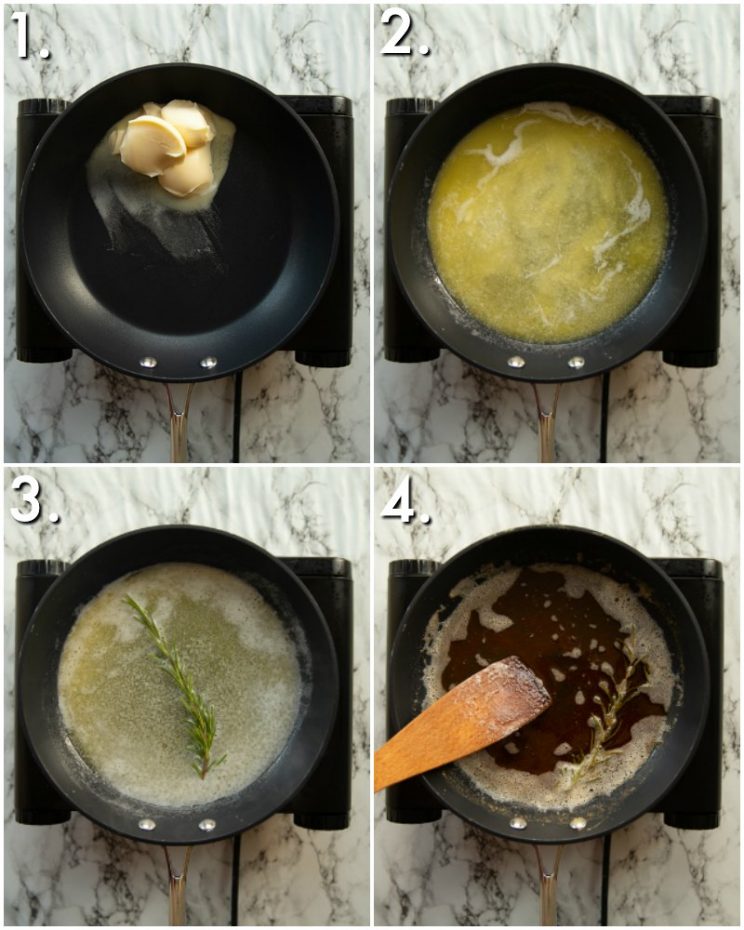 1.

2.

3.

4.