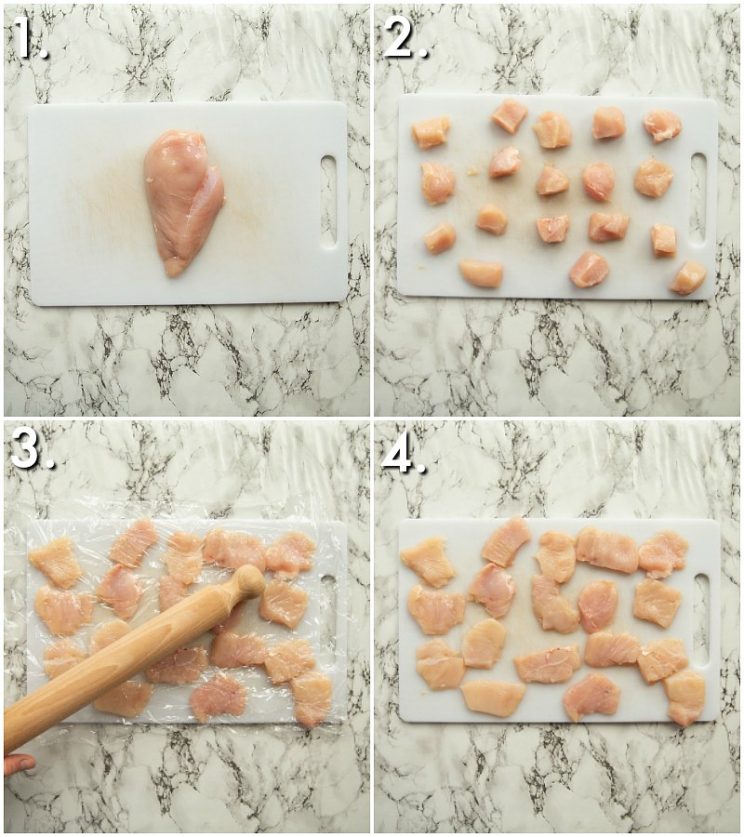 1.

2.

3.

4.