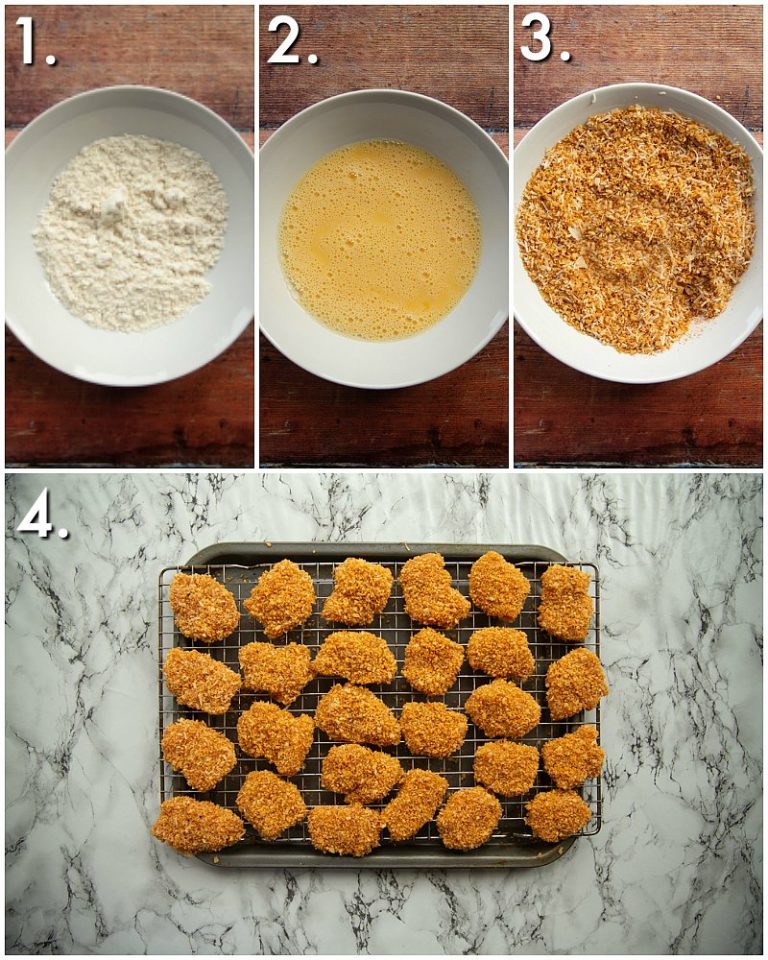 1.

2.

3.

4.