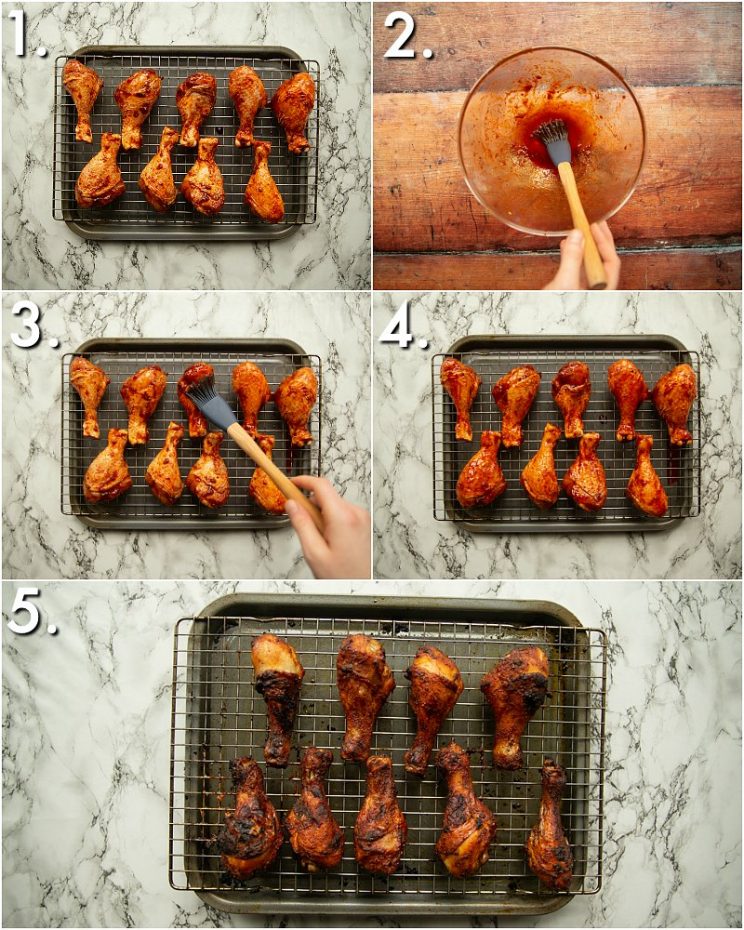 1.

2.

3.

4.

5.