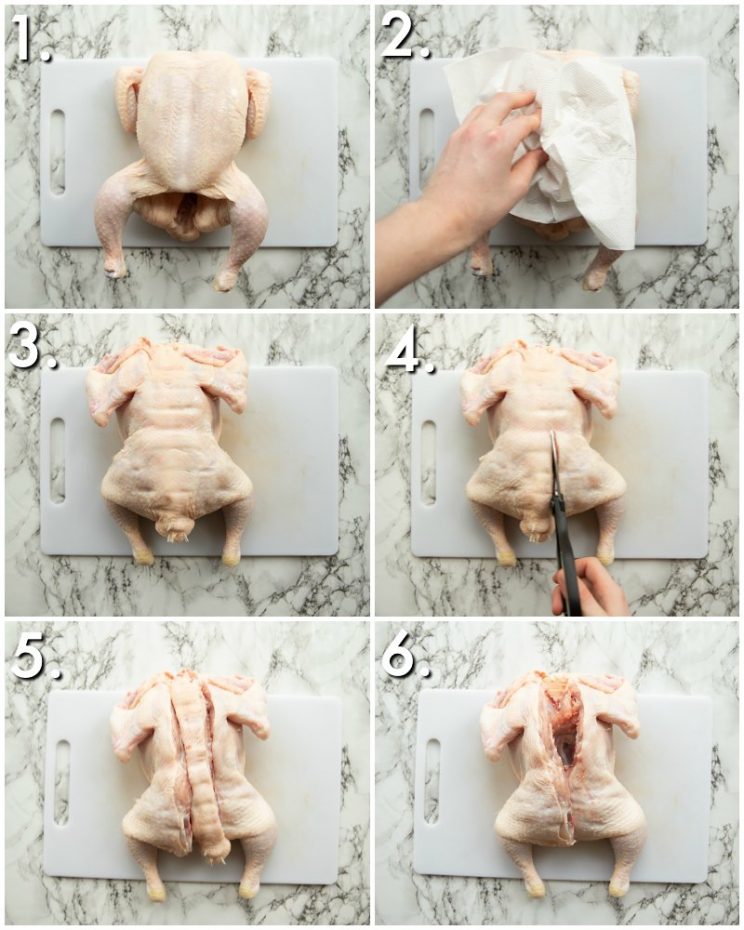 1.
2.
3.
4.
5.
6.