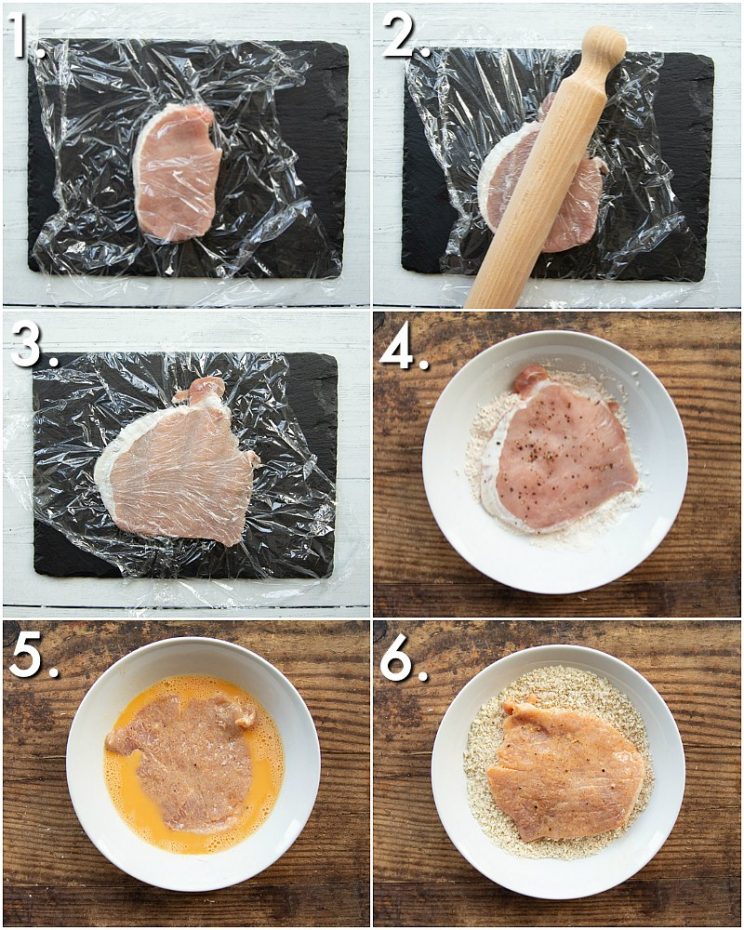 1.

2.

3.

4.

5.

6.