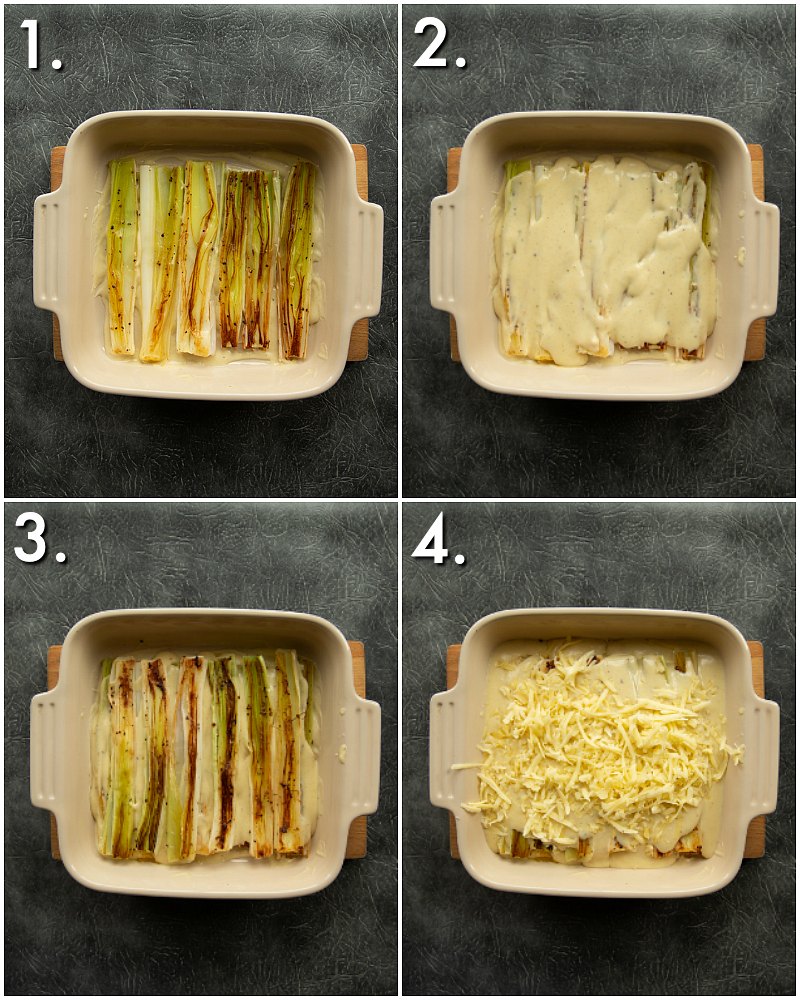 1.

2.

3.

4.