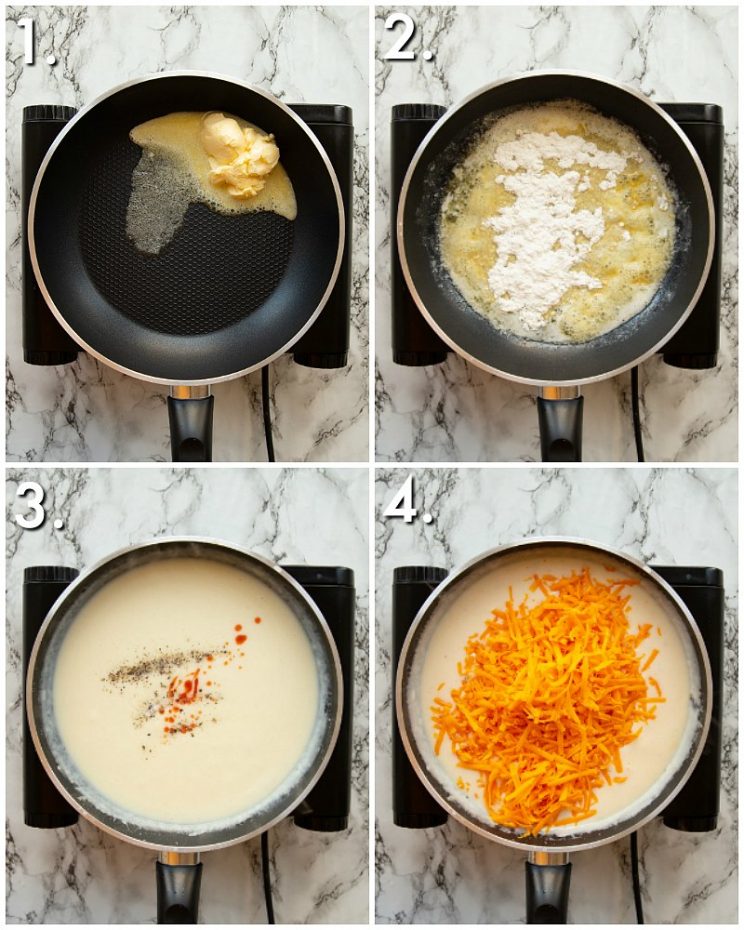 1.

2.

3.

4.