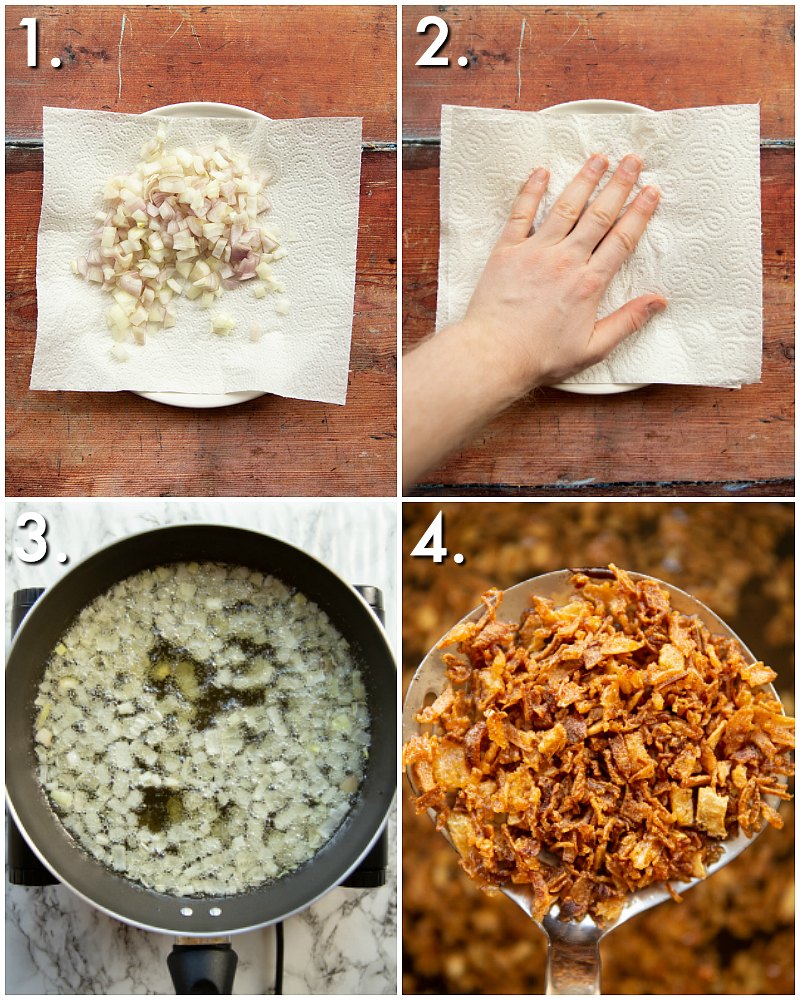 1.

2.

3.

4.