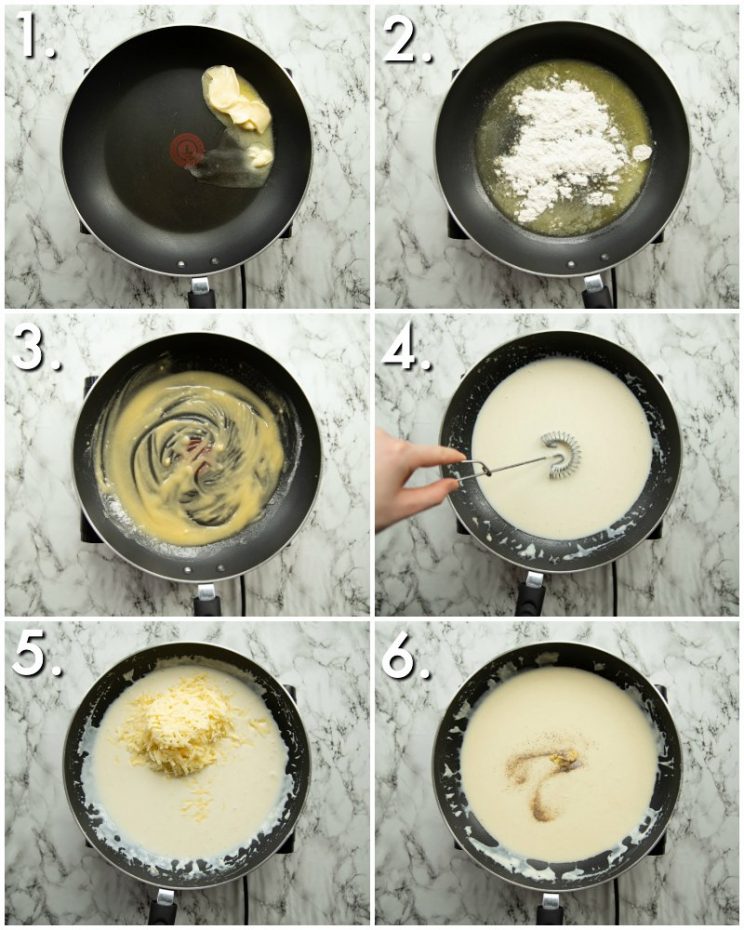 1.

2.

3.

4.

5.

6.