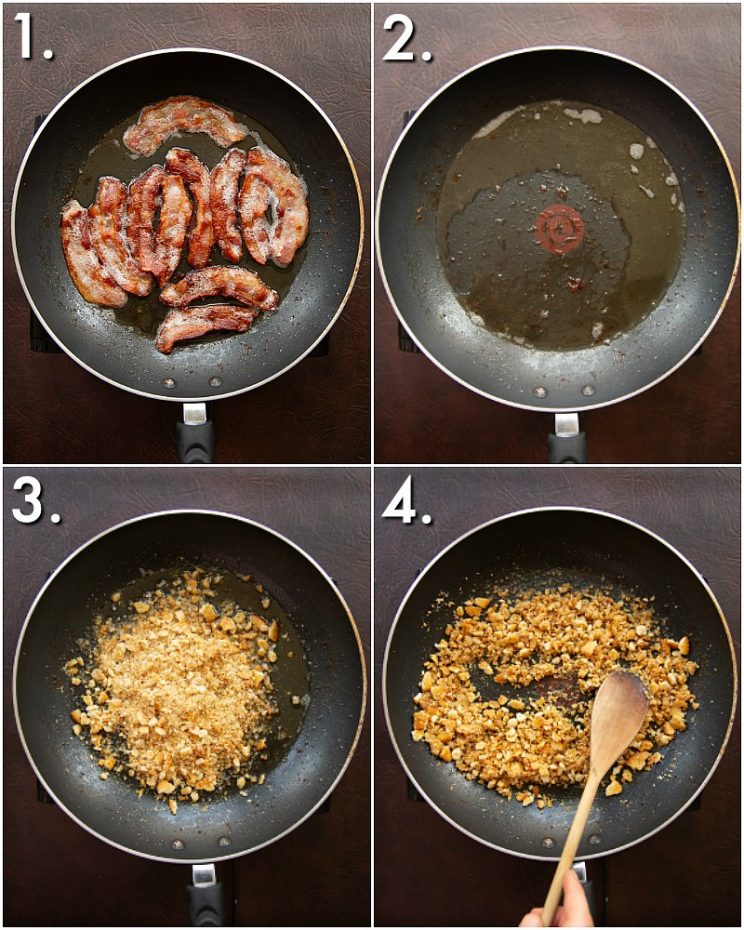 1.

2.

3.

4.