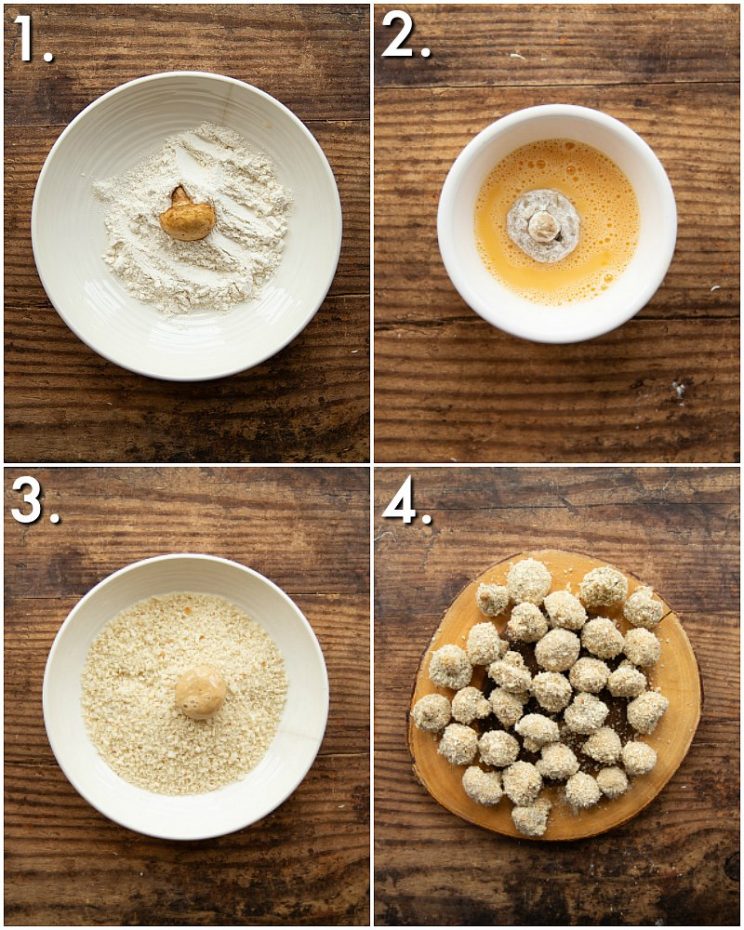 1.

2.

3.

4.