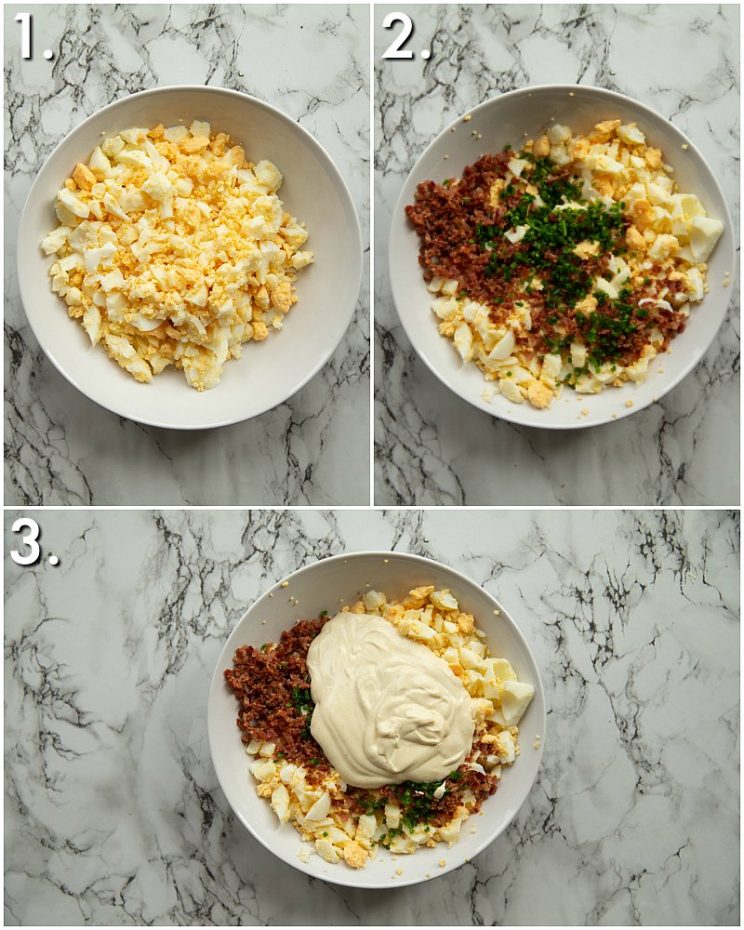 1.

2.

3.