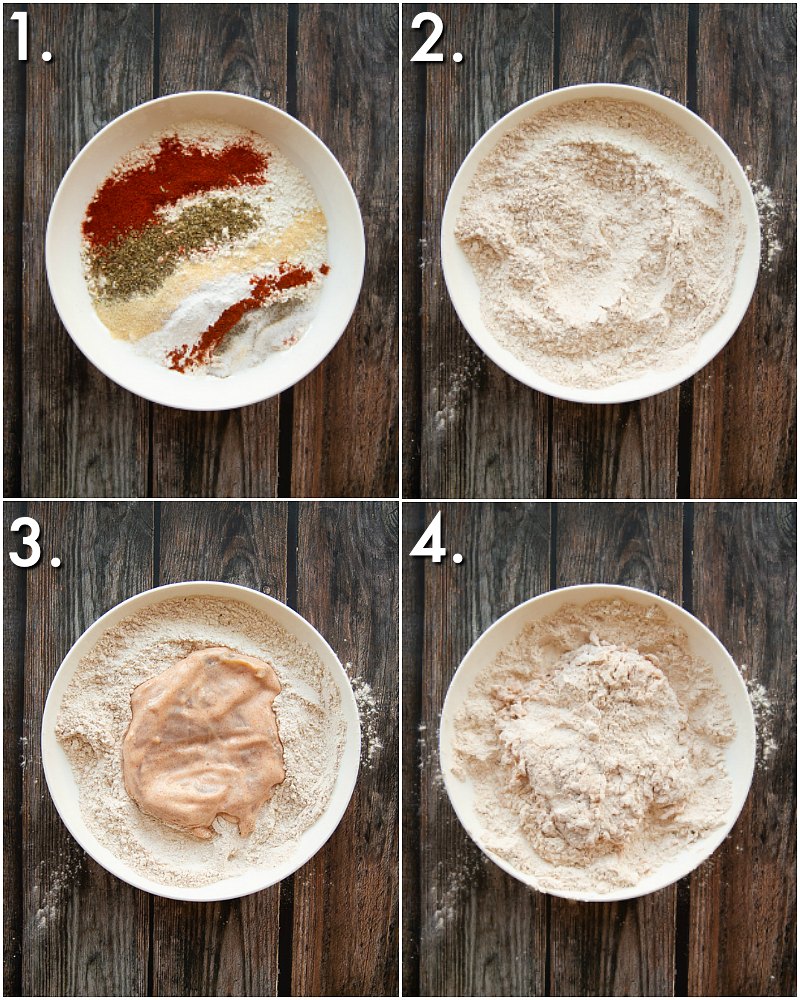 1.

2.

3.

4.