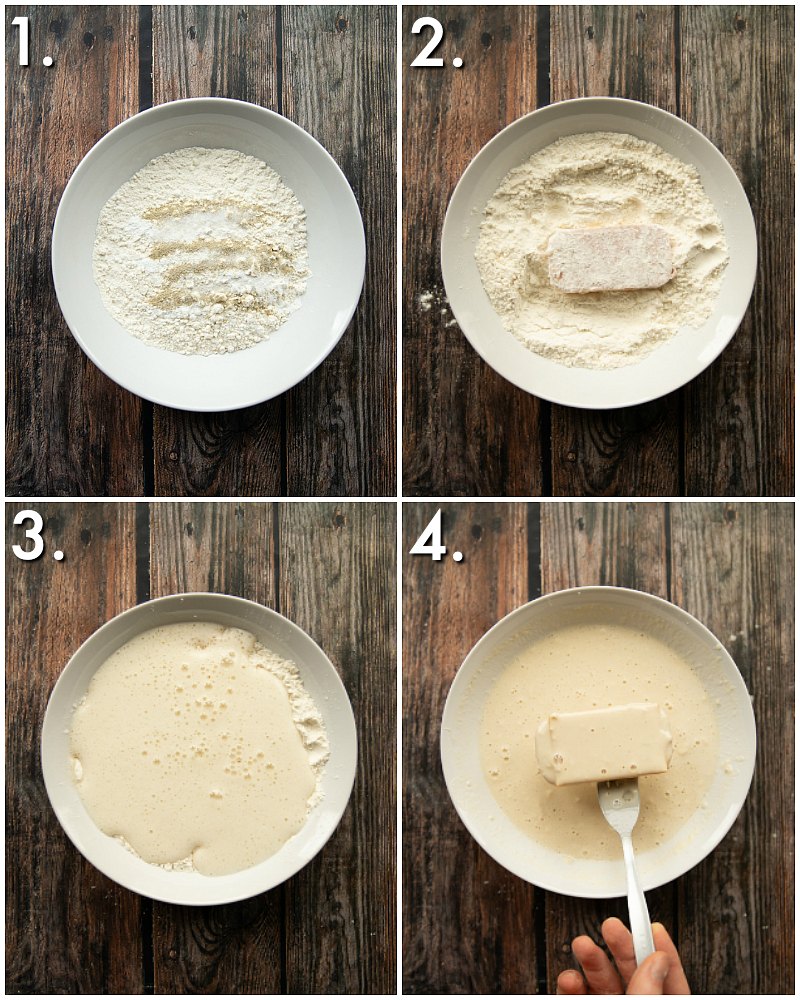 1.

2.

3.

4.