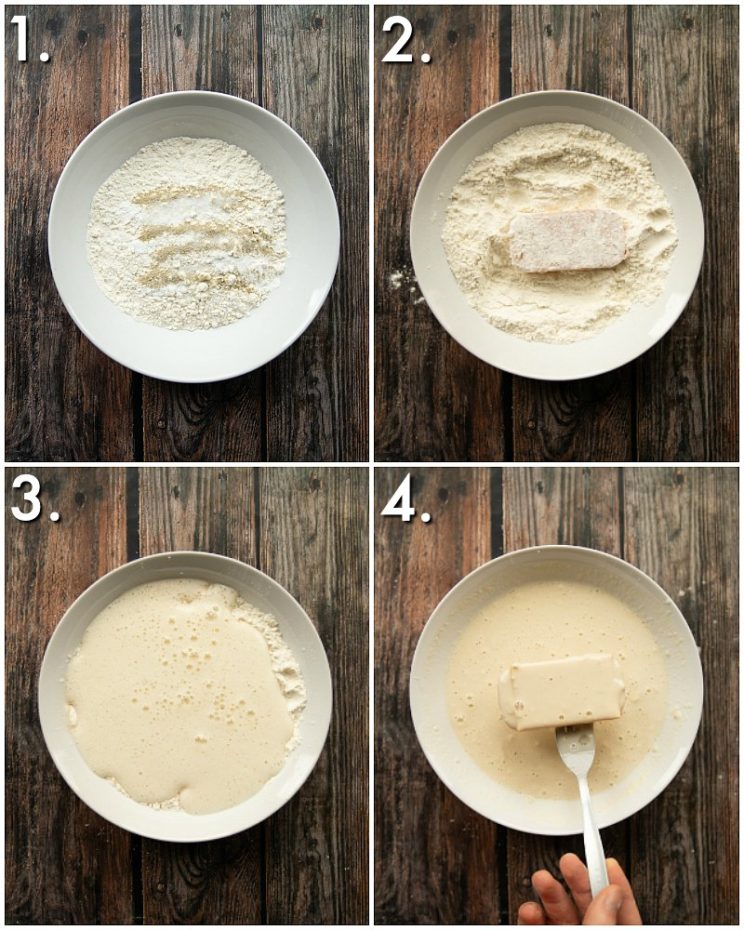 1.

2.

3.

4.