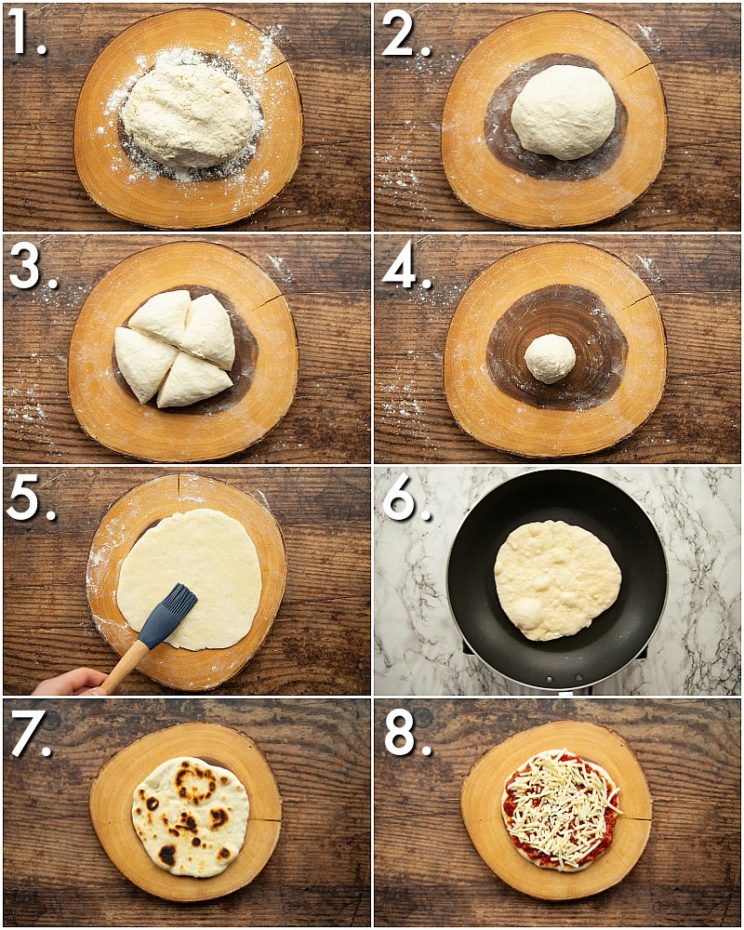 1.

2.

3.

4.

5.

6.

7.

8.