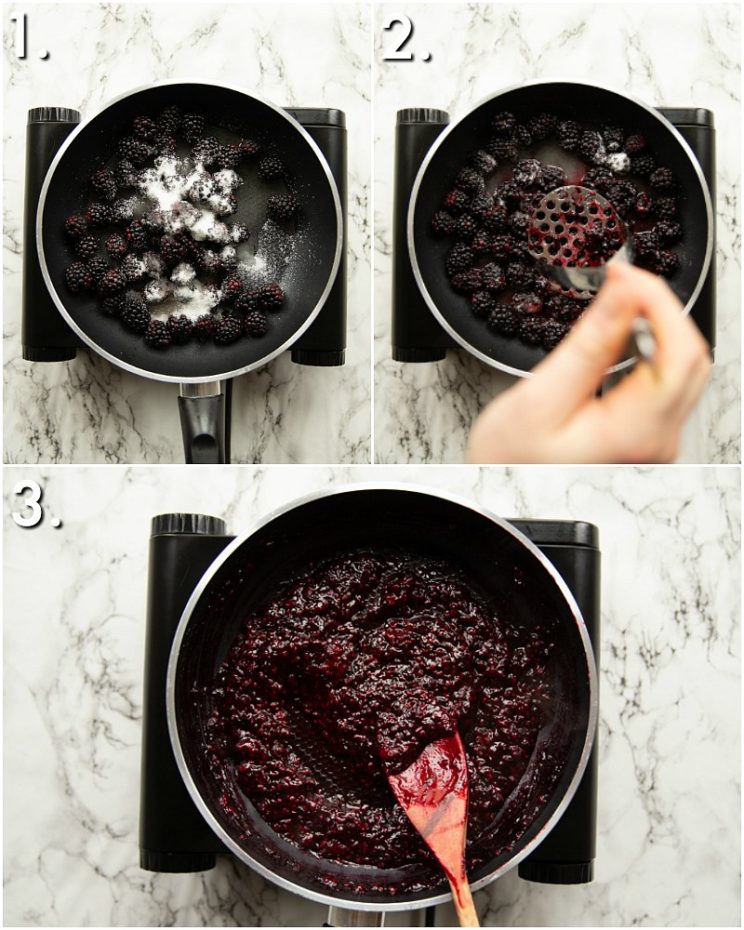 1.

2.

3.